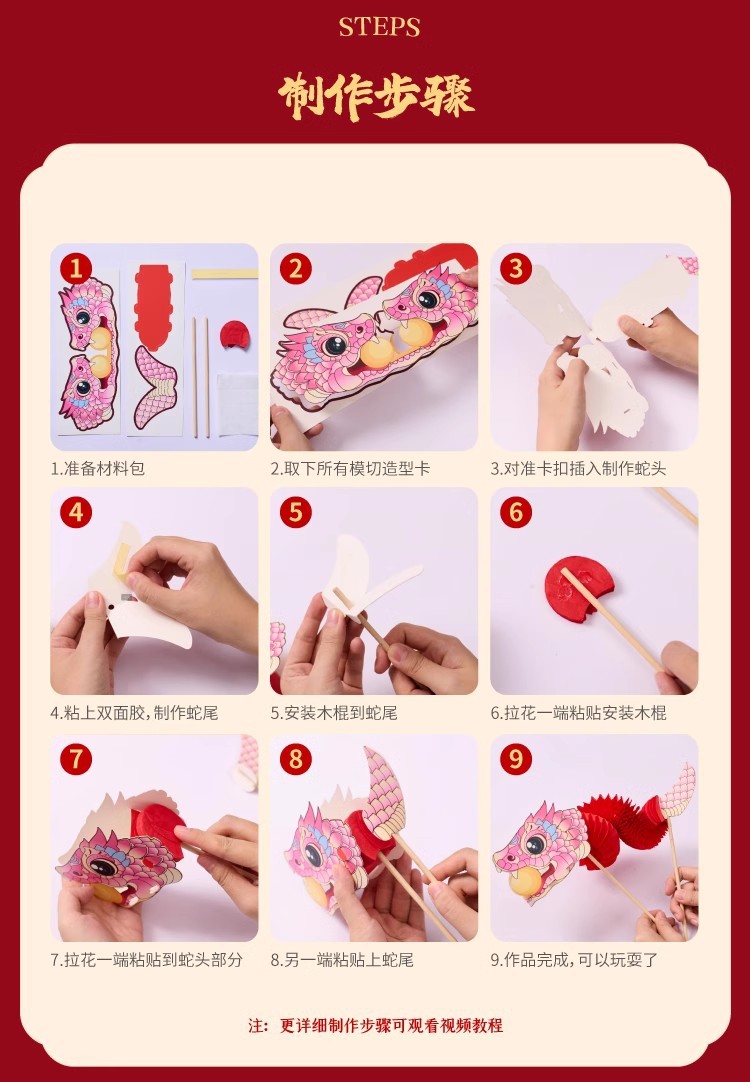 STEPS

制作步骤

1

1.准备材料包

2

2.取下所有模切造型卡

3

3.对准卡扣插入制作蛇头

4

4.粘上双面胶,制作蛇尾

5

5.安装木棍到蛇尾

6

6.拉花一端粘贴安装木棍

7

7.拉花一端粘贴到蛇头部分

8

8.另一端粘贴上蛇尾

9

9.作品完成,可以玩耍了

注:更详细制作步骤可观看视频教程