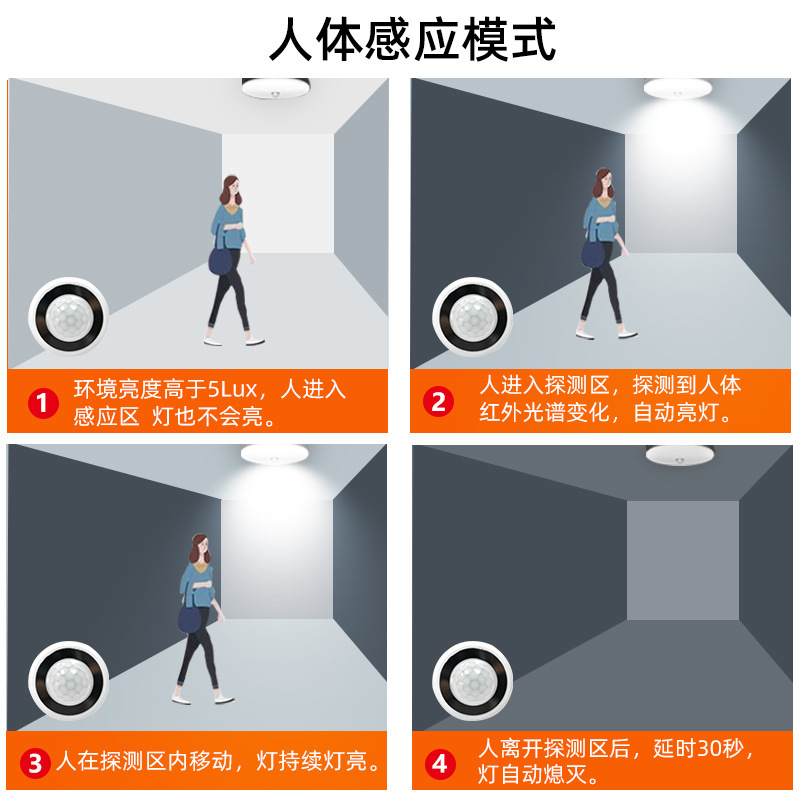 人体感应模式

1 环境亮度高于5Lux，人进入感应区 灯也不会亮。

2 人进入探测区，探测到人体红外光谱变化，自动亮灯。

3 人在探测区内移动，灯持续灯亮。

4 人离开探测区后，延时30秒，灯自动熄灭。