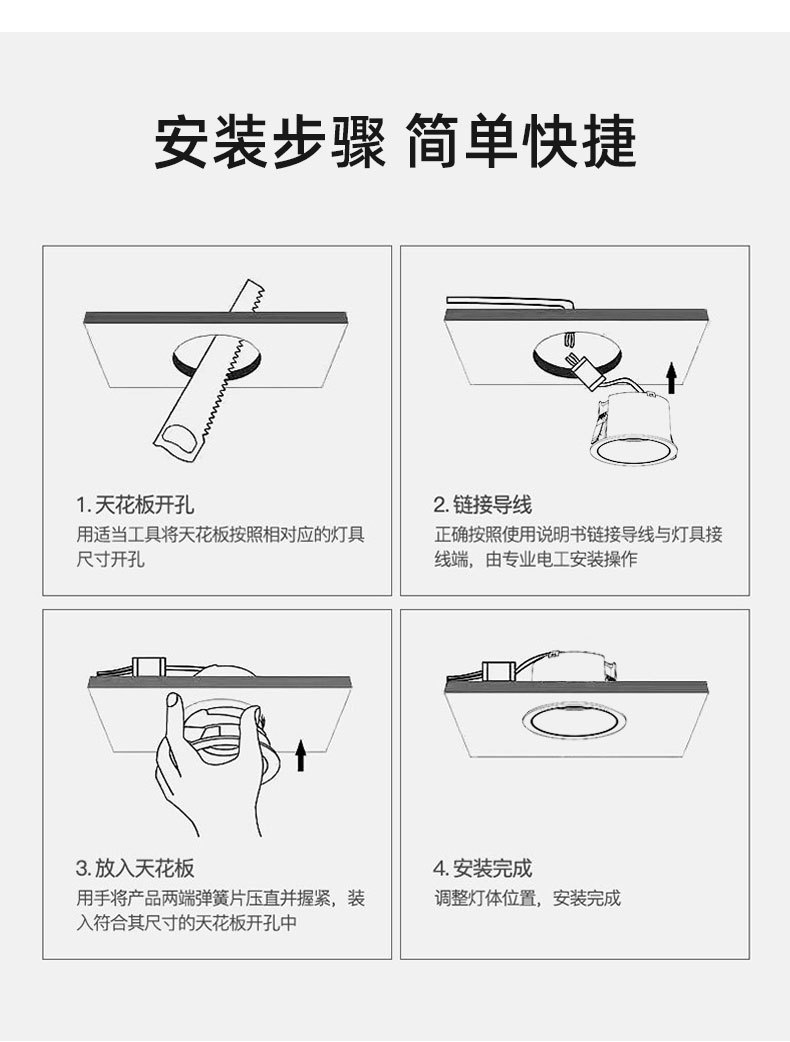 安装步骤 简单快捷

1. 天花板开孔
用适当工具将天花板按照相对应的灯具尺寸开孔

2. 链接导线
正确按照使用说明书链接导线与灯具接线端，由专业电工安装操作

3. 放入天花板
用手将产品两端弹簧片压直并握紧，装入符合其尺寸的天花板开孔中

4. 安装完成
调整灯体位置，安装完成