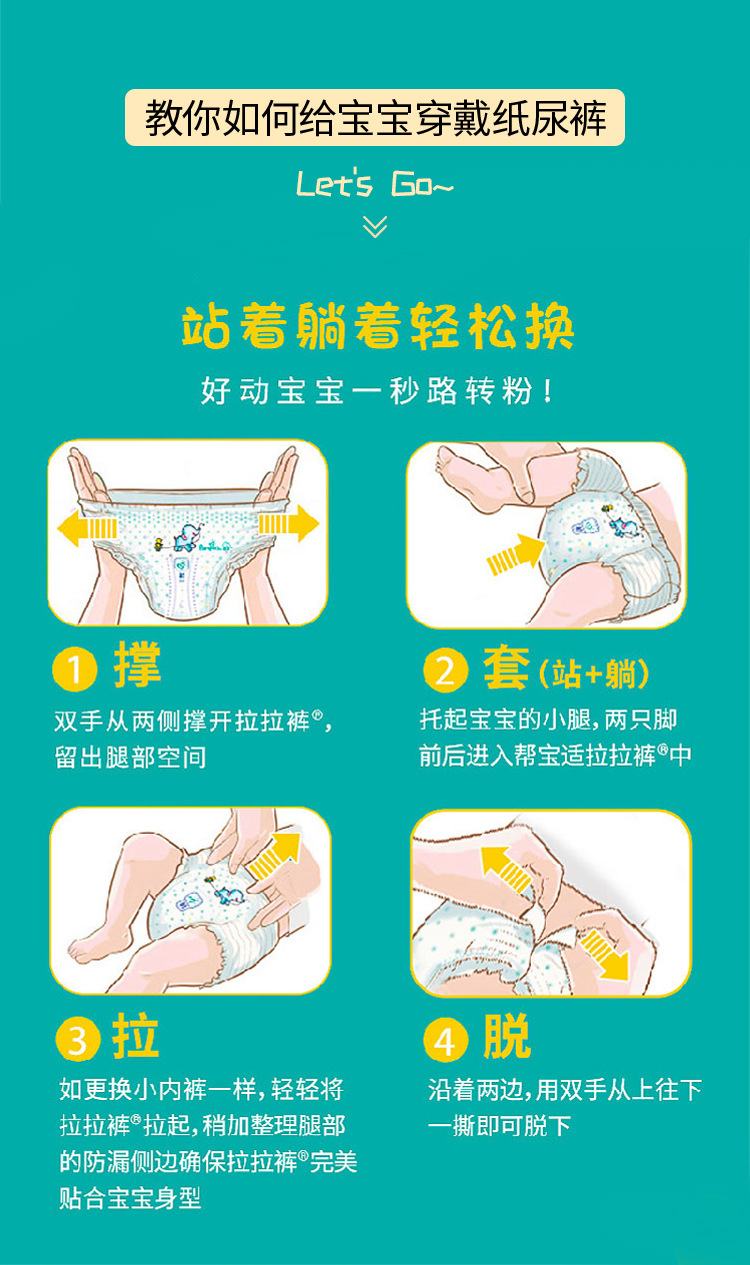 教你如何给宝宝穿戴纸尿裤

Let's Go~

站着躺着轻松换

好动宝宝一秒路转粉！

1 撑

双手从两侧撑开拉拉裤®，留出腿部空间

2 套(站+躺)

托起宝宝的小腿，两只脚前后进入帮宝适拉拉裤®中

3 拉

如更换小内裤一样，轻轻将拉拉裤®拉起，稍加整理腿部的防漏侧边确保拉拉裤®完美贴合宝宝身型

4 脱

沿着两边，用双手从上往下一撕即可脱下