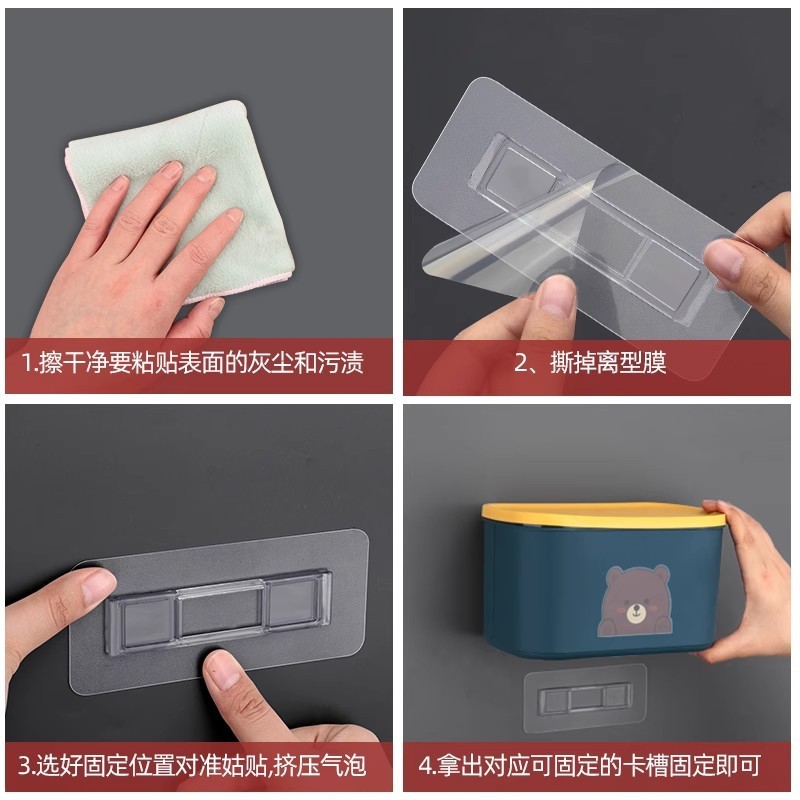 1.擦干净要粘贴表面的灰尘和污渍

2、撕掉离型膜

3.选好固定位置对准姑贴,挤压气泡

4.拿出对应可固定的卡槽固定即可