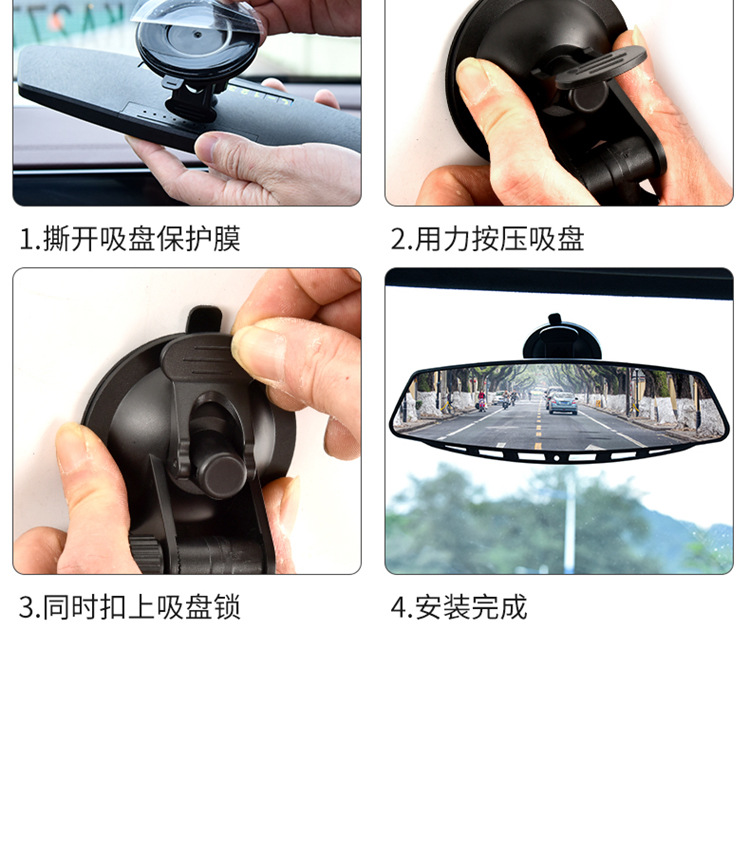 1.撕开吸盘保护膜

2.用力按压吸盘

3.同时扣上吸盘锁

4.安装完成