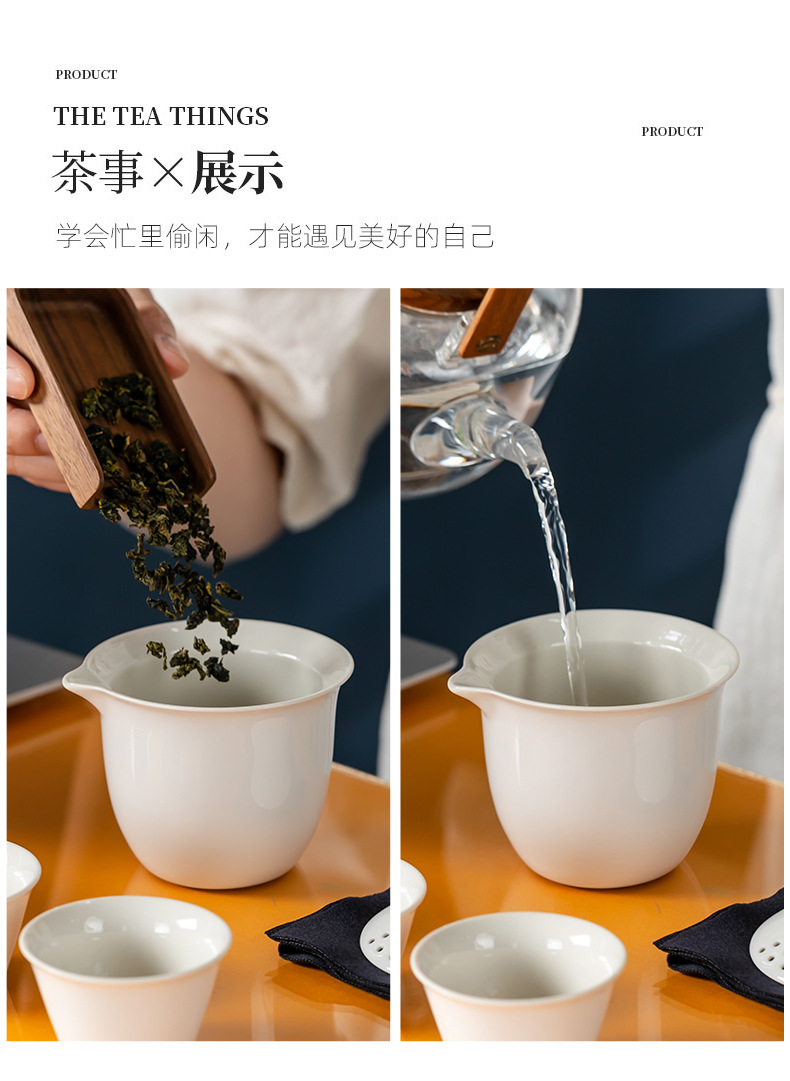 PRODUCT

THE TEA THINGS

PRODUCT

茶事×展示

学会忙里偷闲，才能遇见美好的自己