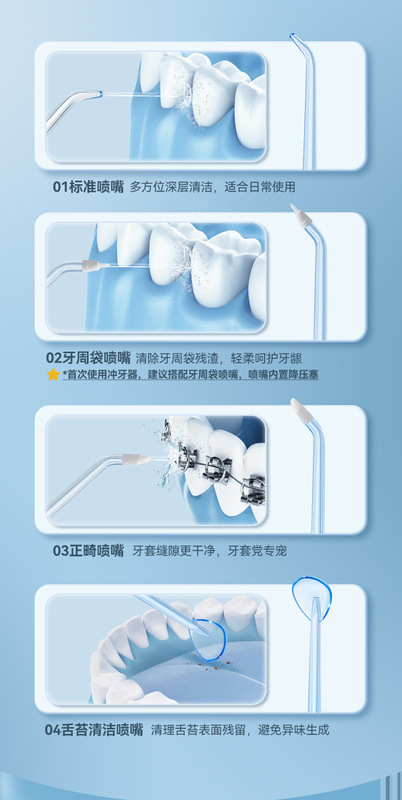 01标准喷嘴 多方位深层清洁，适合日常使用

02牙周袋喷嘴 清除牙周袋残渣，轻柔呵护牙龈

*首次使用冲牙器，建议搭配牙周袋喷嘴，喷嘴内置降压塞

03正畸喷嘴 牙套缝隙更干净，牙套党专宠

04舌苔清洁喷嘴 清理舌苔表面残留，避免异味生成