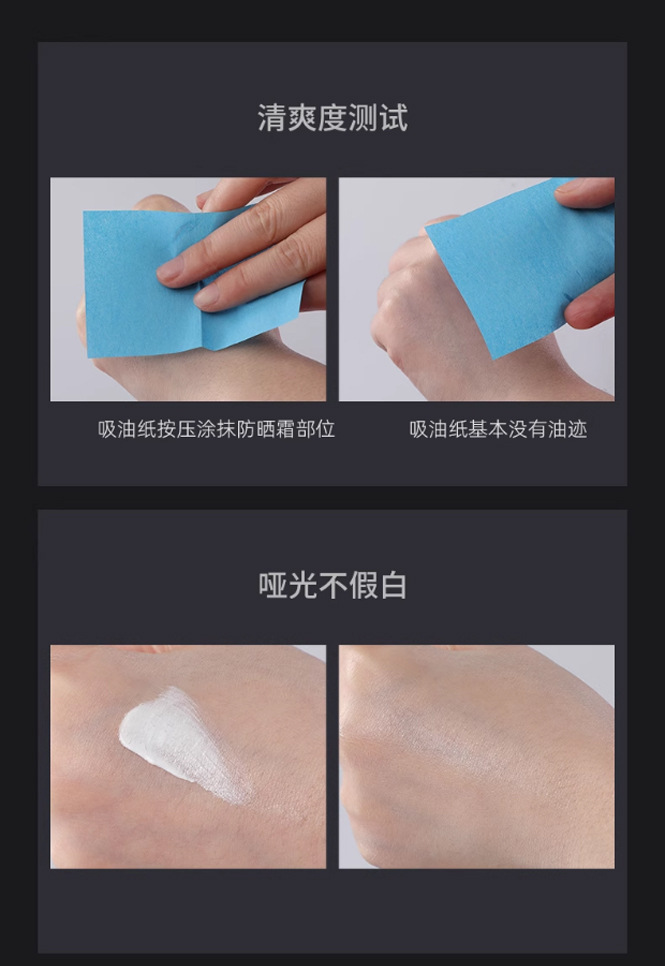 清爽度测试

吸油纸按压涂抹防晒霜部位

吸油纸基本没有油迹

哑光不假白