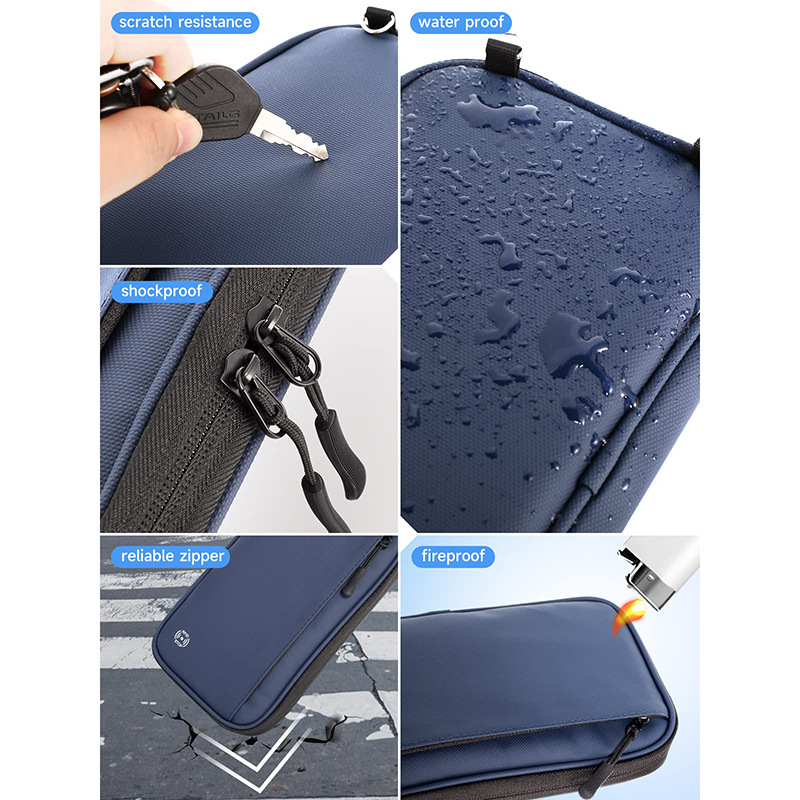 scratch resistance

water proof

shockproof

reliable zipper

fireproof