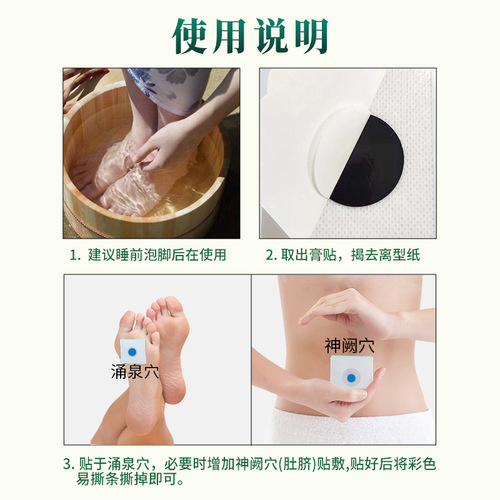 使用说明

1. 建议睡前泡脚后在使用

2. 取出膏贴，揭去离型纸

涌泉穴

神阙穴

3. 贴于涌泉穴，必要时增加神阙穴(肚脐)贴敷,贴好后将彩色易撕条撕掉即可。