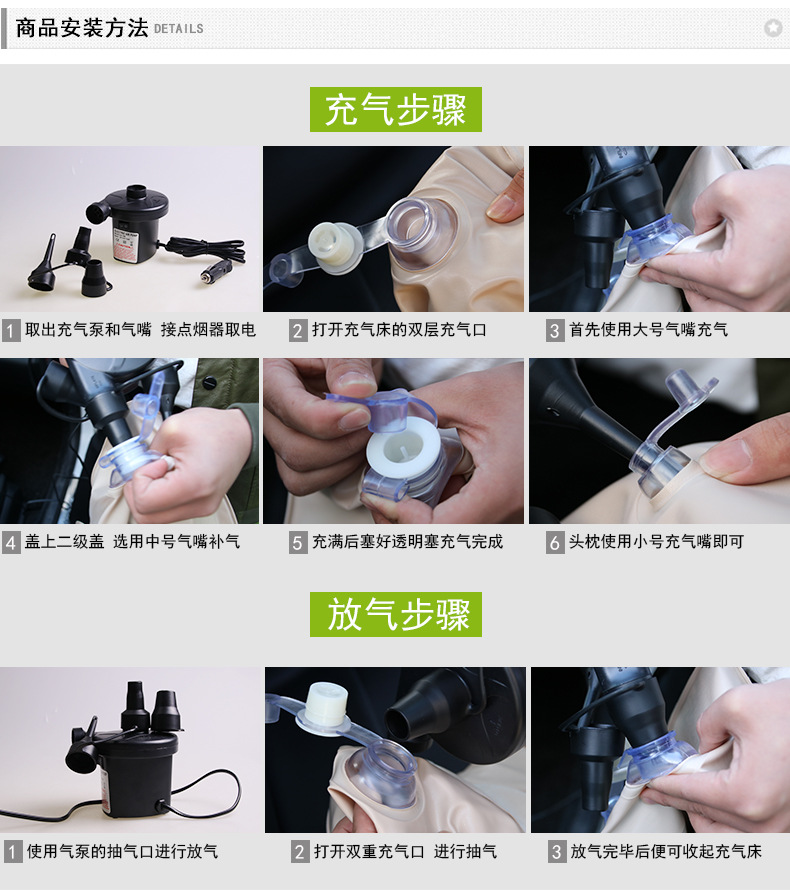 商品安装方法 DETAILS

充气步骤

1 取出充气泵和气嘴 接点烟器取电

2 打开充气床的双层充气口

3 首先使用大号气嘴充气

4 盖上二级盖 选用中号气嘴补气

5 充满后塞好透明塞充气完成

6 头枕使用小号充气嘴即可

放气步骤

1 使用气泵的抽气口进行放气

2 打开双重充气口 进行抽气

3 放气完毕后便可收起充气床