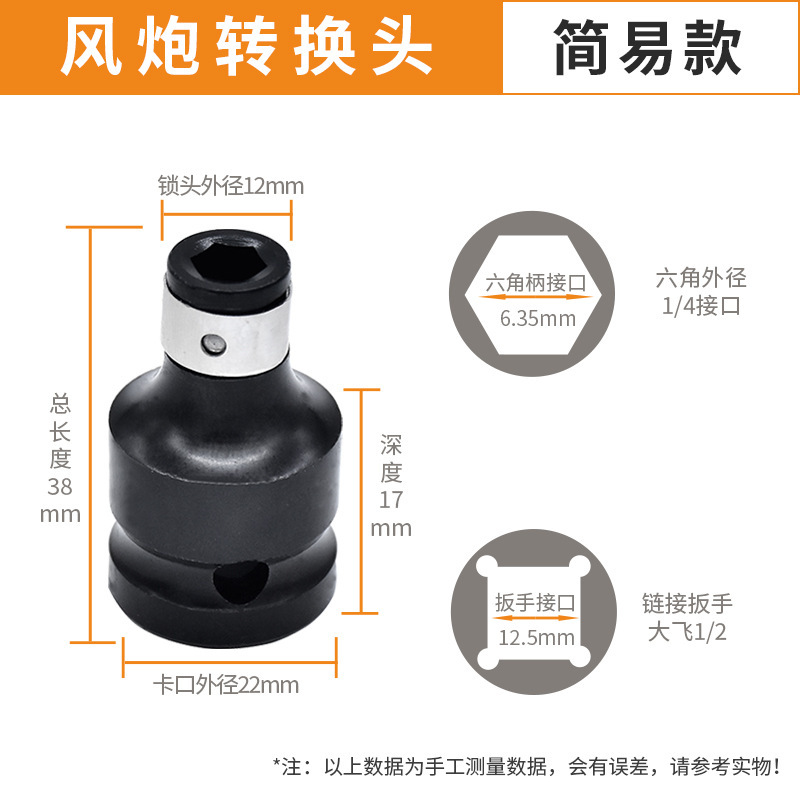 风炮转换头

简易款

锁头外径12mm

总长度38mm

深度17mm

卡口外径22mm

六角柄接口
6.35mm

六角外径
1/4接口

扳手接口
12.5mm

链接扳手
大飞1/2

*注：以上数据为手工测量数据，会有误差，请参考实物！