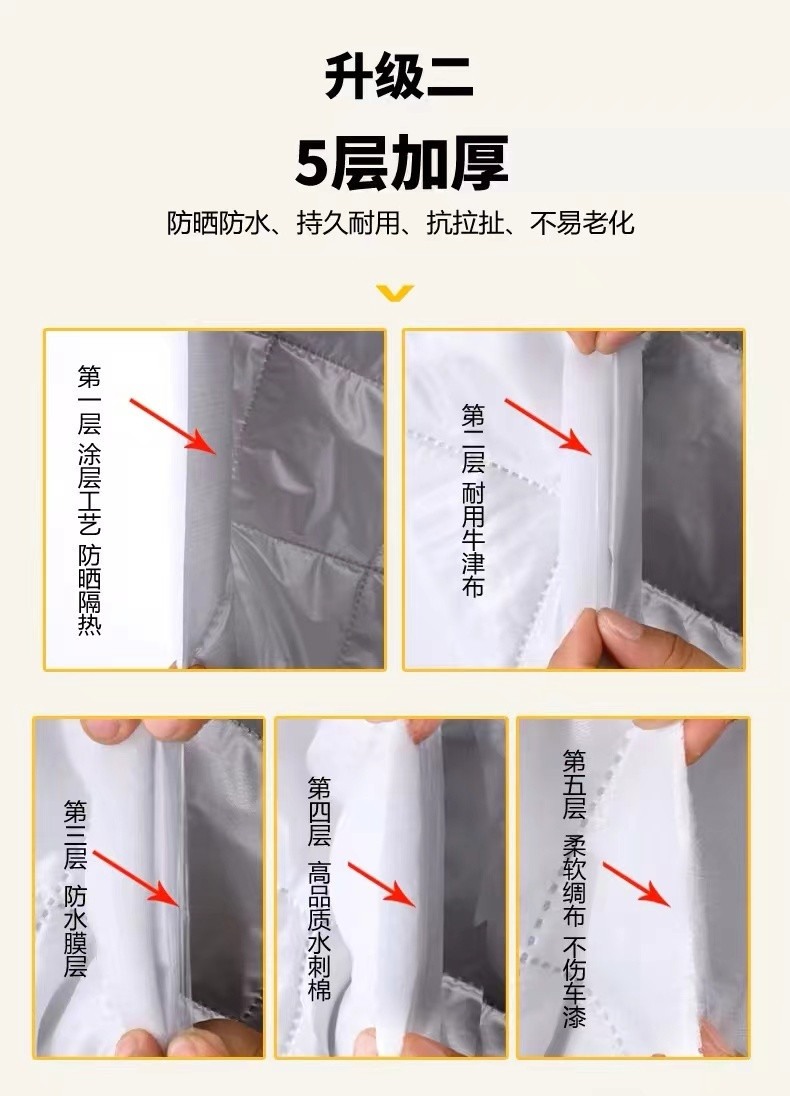 升级二

5层加厚

防晒防水、持久耐用、抗拉扯、不易老化

第一层 涂层工艺 防晒隔热

第二层 耐用牛津布

第三层 防水膜层

第四层 高品质水刺棉

第五层 柔软绸布 不伤车漆