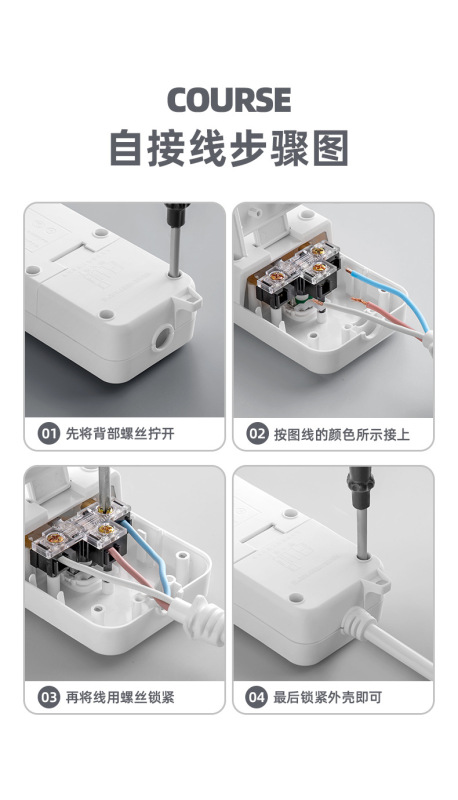 COURSE
自接线步骤图

01 先将背部螺丝拧开

02 按图线的颜色所示接上

03 再将线用螺丝锁紧

04 最后锁紧外壳即可