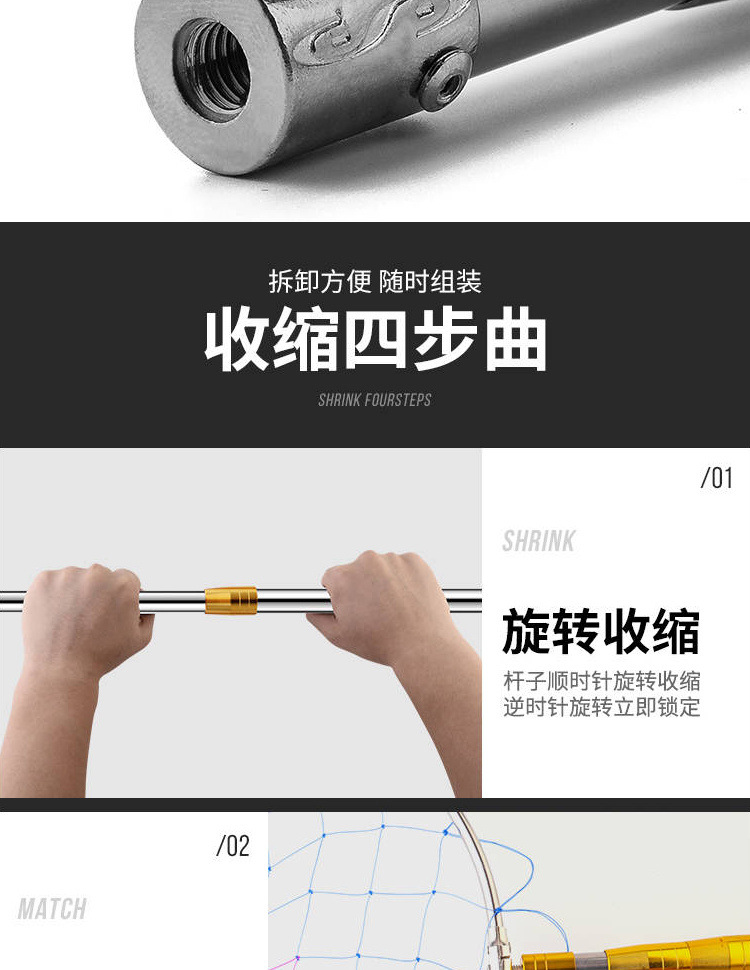 拆卸方便 随时组装

收缩四步曲

SHRINK FOURSTEPS

/01

SHRINK

旋转收缩

杆子顺时针旋转收缩
逆时针旋转立即锁定

/02

MATCH