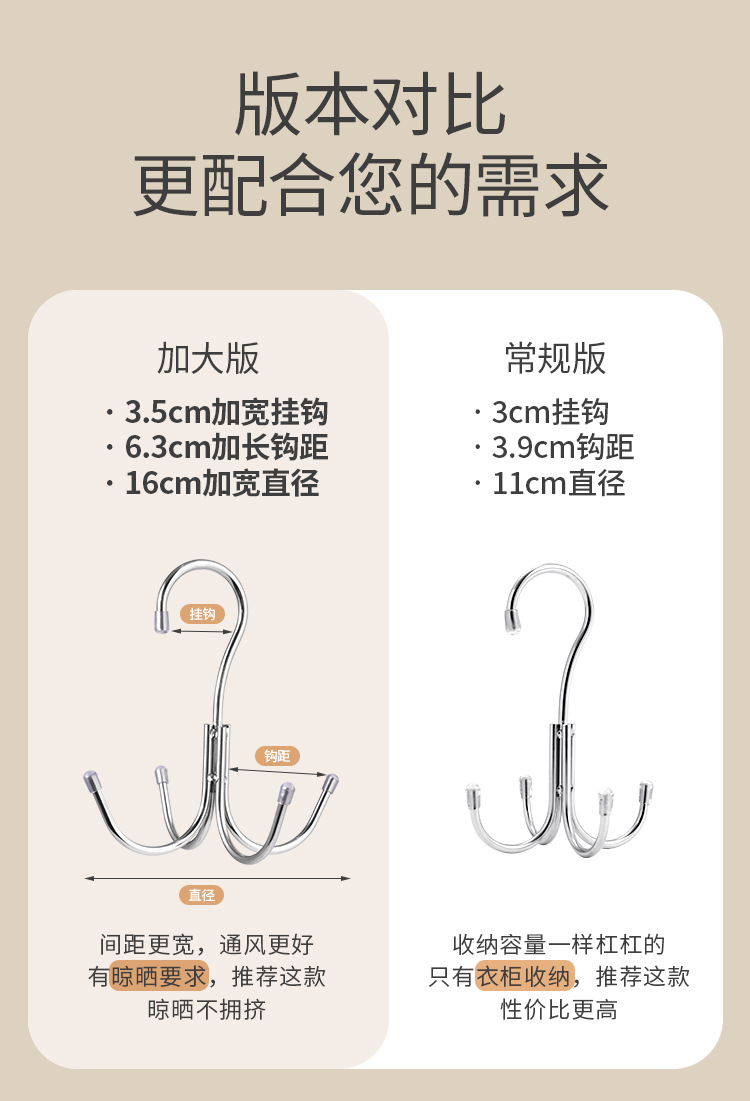 版本对比
更配合您的需求

加大版
· 3.5cm加宽挂钩
· 6.3cm加长钩距
· 16cm加宽直径

挂钩
钩距
直径

间距更宽，通风更好
有晾晒要求，推荐这款
晾晒不拥挤

常规版
· 3cm挂钩
· 3.9cm钩距
· 11cm直径

收纳容量一样杠杠的
只有衣柜收纳，推荐这款
性价比更高