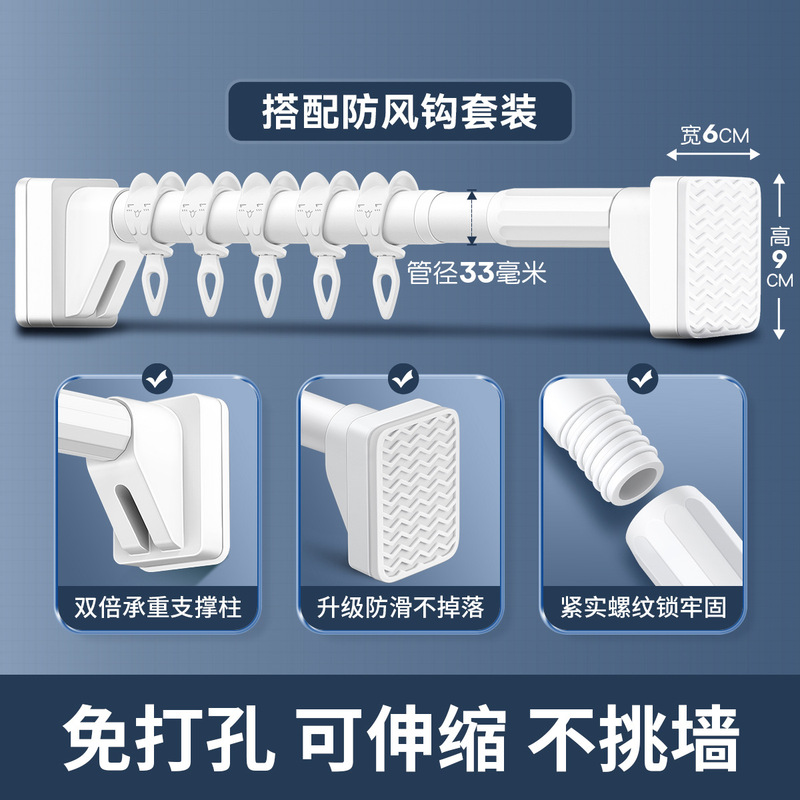 搭配防风钩套装

宽6CM

高9CM

管径33毫米

双倍承重支撑柱

升级防滑不掉落

紧实螺纹锁牢固

免打孔 可伸缩 不挑墙