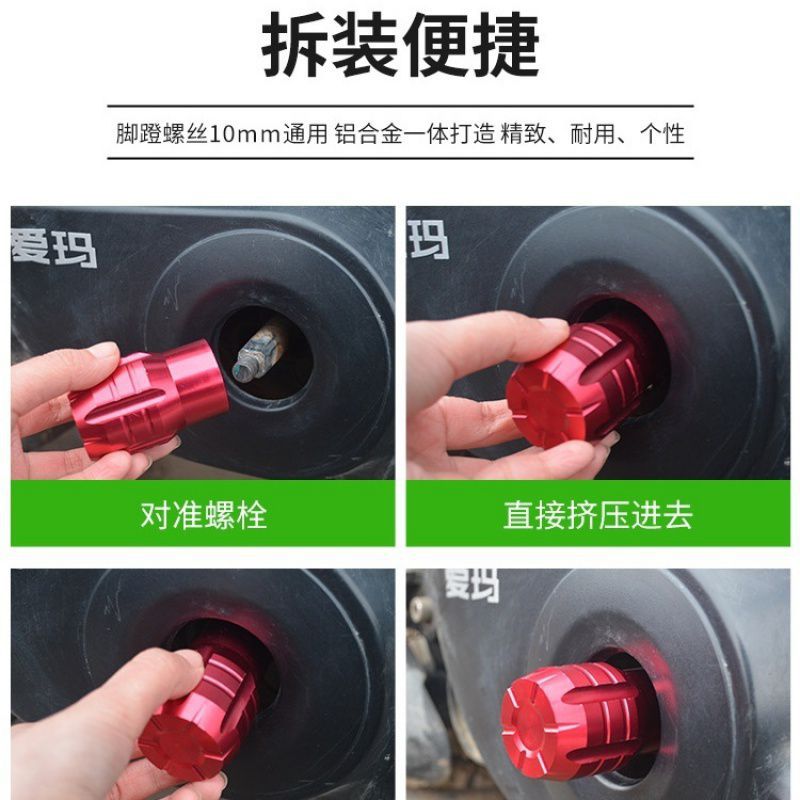 拆装便捷

脚蹬螺丝10mm通用 铝合金一体打造 精致、耐用、个性

爱玛

玛

对准螺栓

直接挤压进去

爱玛