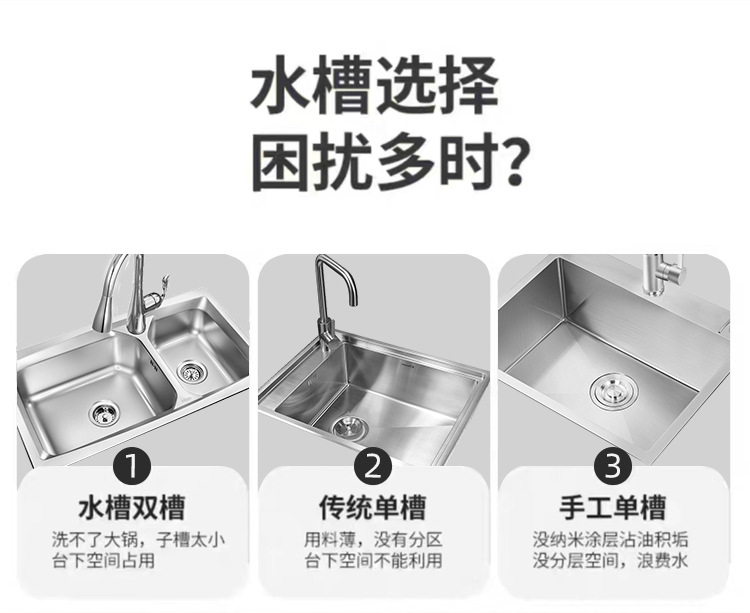 水槽选择
困扰多时?

1
水槽双槽
洗不了大锅，子槽太小
台下空间占用

2
传统单槽
用料薄，没有分区
台下空间不能利用

3
手工单槽
没纳米涂层沾油积垢
没分层空间，浪费水