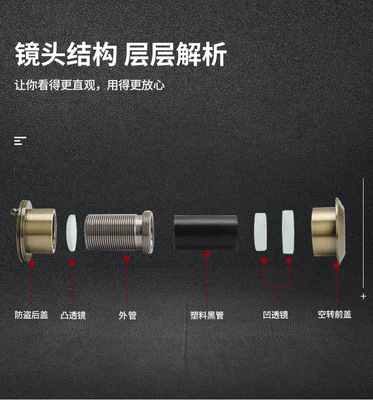 镜头结构 层层解析

让你看得更直观，用得更放心

防盗后盖 凸透镜 外管 塑料黑管 凹透镜 空转前盖

+