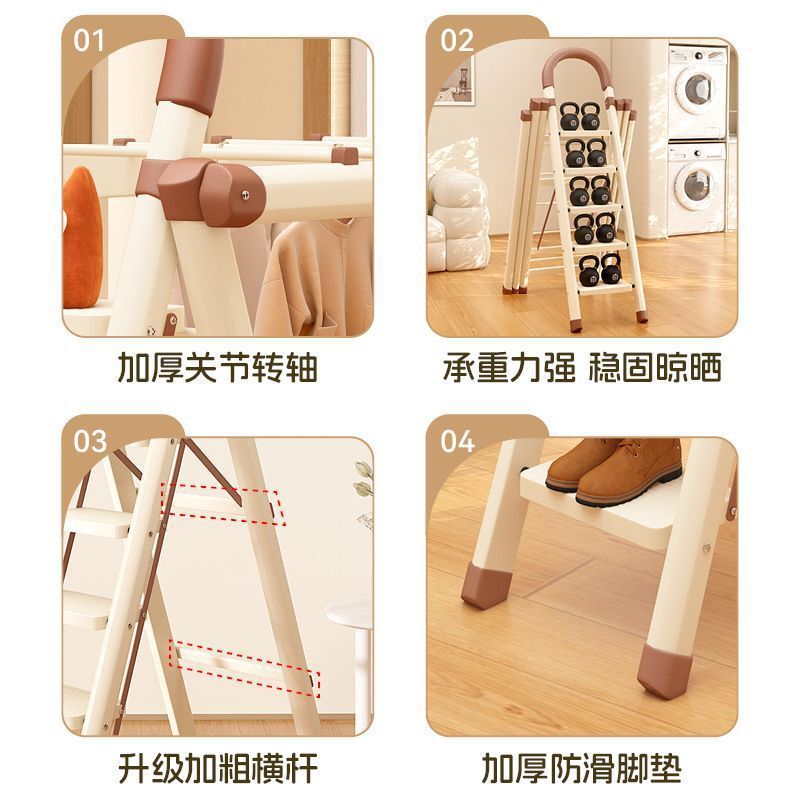 01

加厚关节转轴

02

承重力强 稳固晾晒

03

升级加粗横杆

04

加厚防滑脚垫