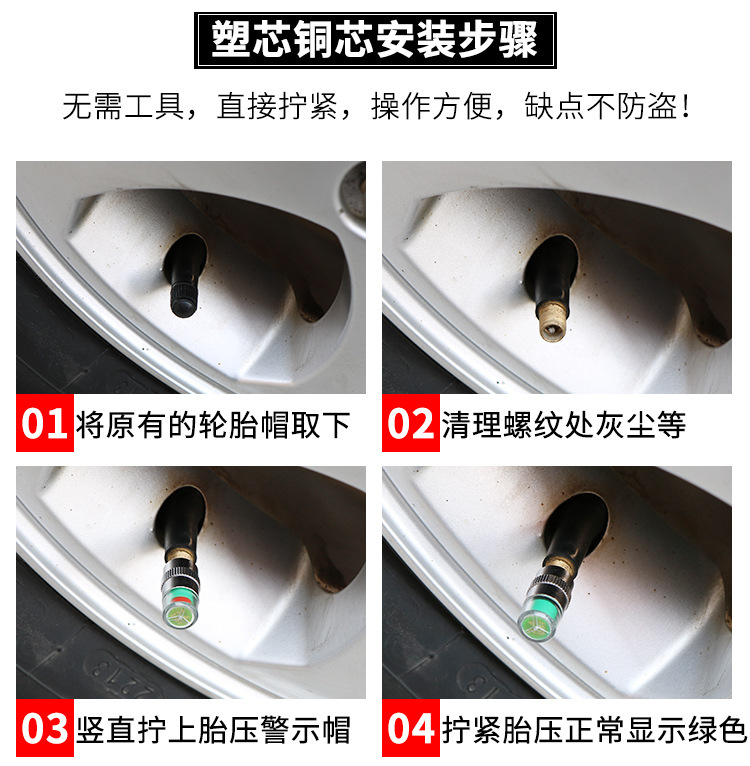 塑芯铜芯安装步骤

无需工具，直接拧紧，操作方便，缺点不防盗！

01 将原有的轮胎帽取下

02 清理螺纹处灰尘等

03 竖直拧上胎压警示帽

04 拧紧胎压正常显示绿色