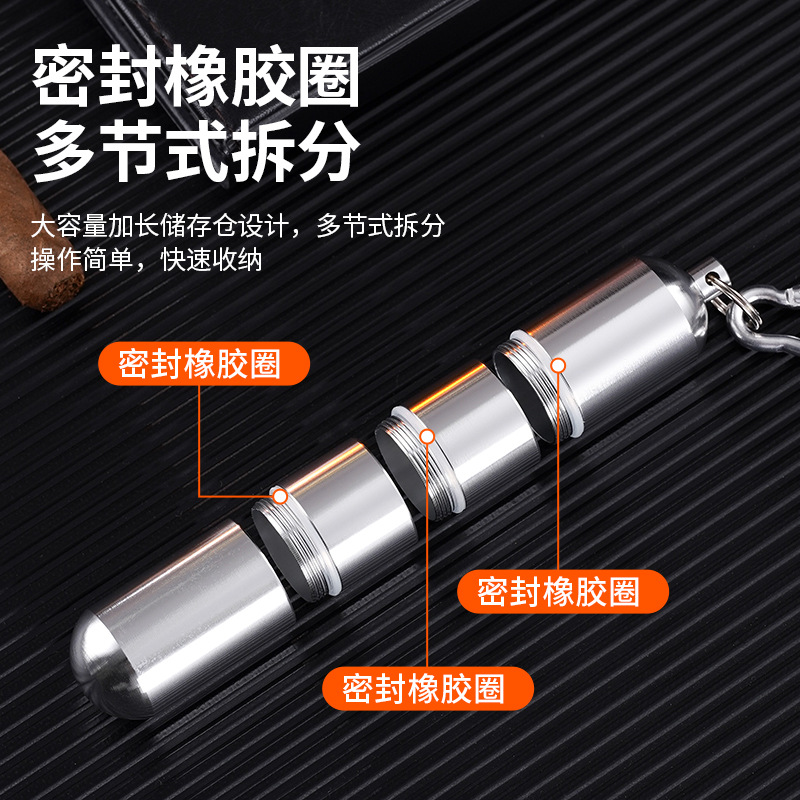 密封橡胶圈
多节式拆分

大容量加长储存仓设计，多节式拆分
操作简单，快速收纳

密封橡胶圈

密封橡胶圈

密封橡胶圈