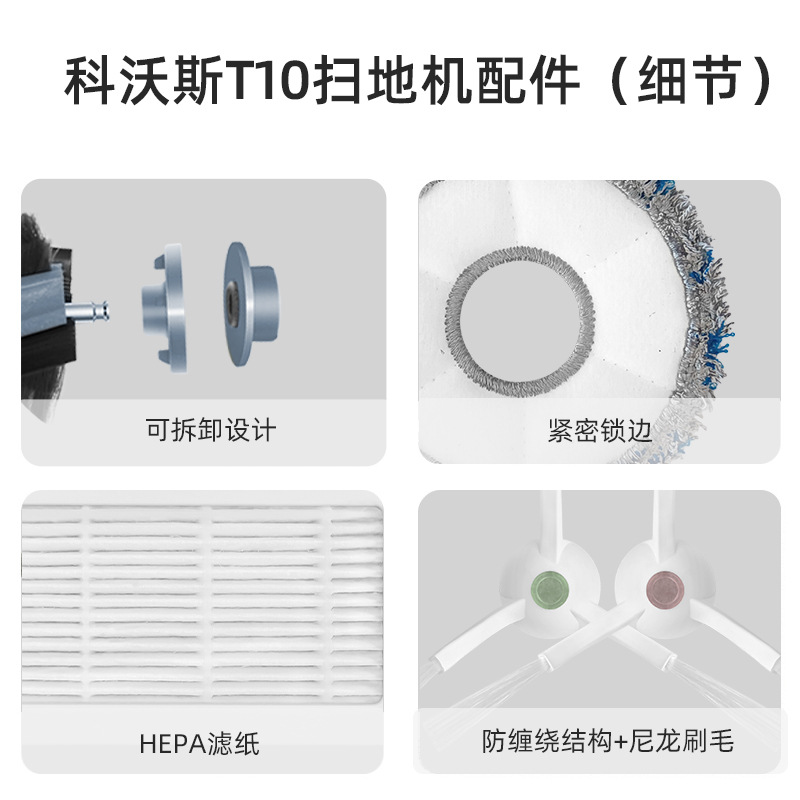 科沃斯T10扫地机配件（细节）

可拆卸设计

紧密锁边

HEPA滤纸

防缠绕结构+尼龙刷毛