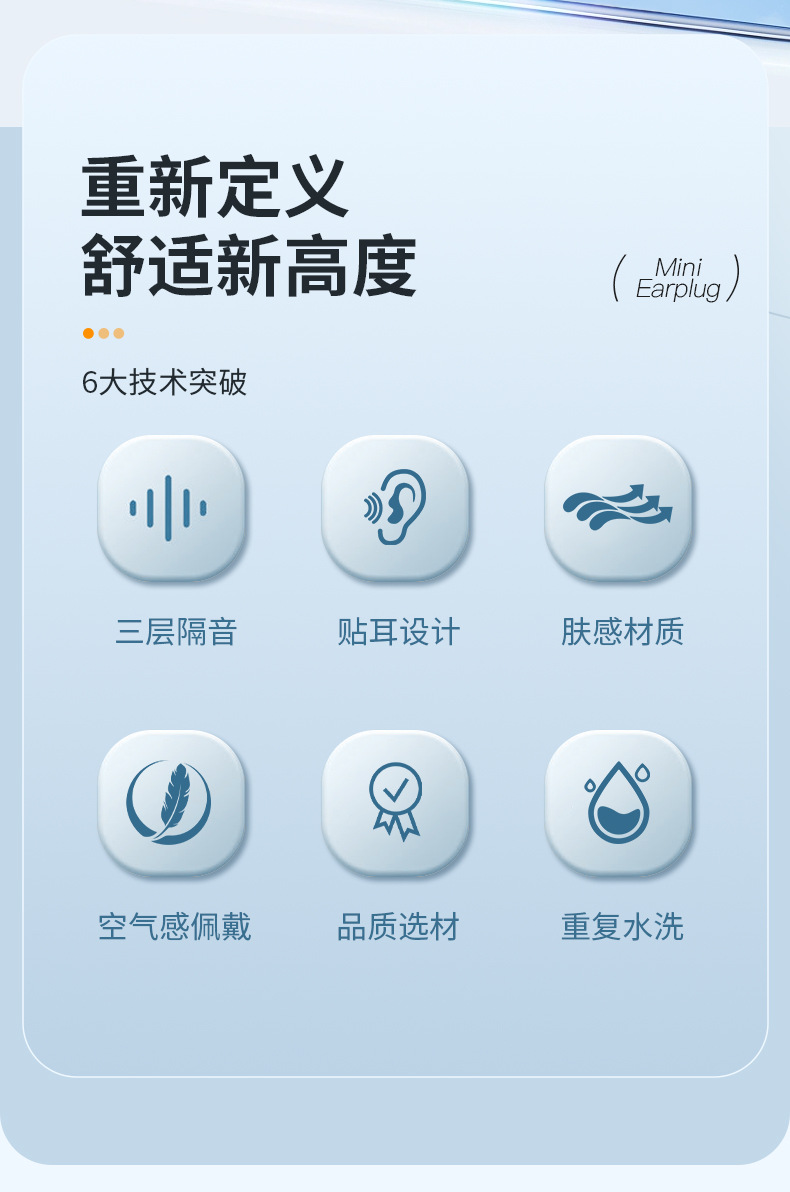 重新定义
舒适新高度

( Mini
Earplug )

6大技术突破

三层隔音

贴耳设计

肤感材质

空气感佩戴

品质选材

重复水洗