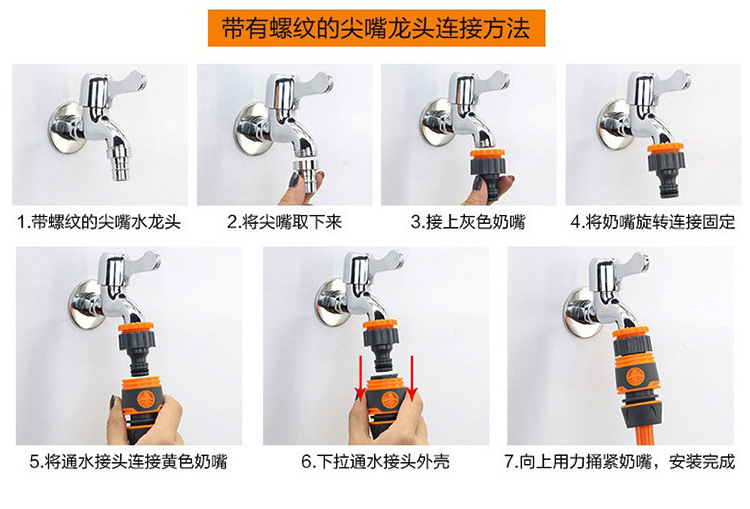 带有螺纹的尖嘴龙头连接方法

1.带螺纹的尖嘴水龙头

2.将尖嘴取下来

3.接上灰色奶嘴

4.将奶嘴旋转连接固定

5.将通水接头连接黄色奶嘴

6.下拉通水接头外壳

7.向上用力捅紧奶嘴，安装完成