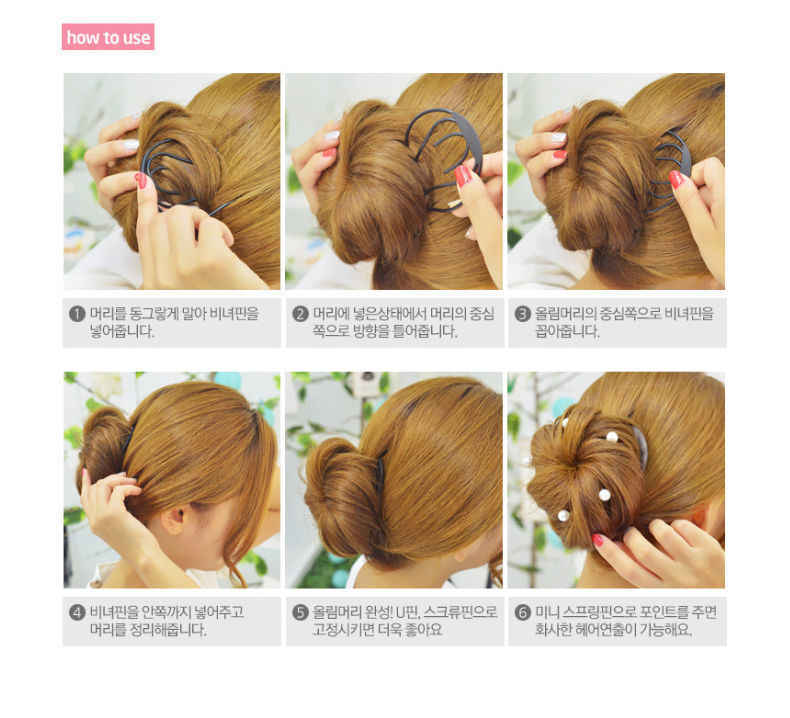 how to use

1 머리를 동그랗게 말아 비녀핀을 넣어줍니다.

2 머리에 넣은상태에서 머리의 중심쪽으로 방향을 틀어줍니다.

3 올림머리의 중심쪽으로 비녀핀을 꼽아줍니다.

4 비녀핀을 안쪽까지 넣어주고 머리를 정리해줍니다.

5 올림머리 완성! U핀, 스크류핀으로 고정시키면 더욱 좋아요

6 미니 스프링핀으로 포인트를 주면 화사한 헤어연출이 가능해요.