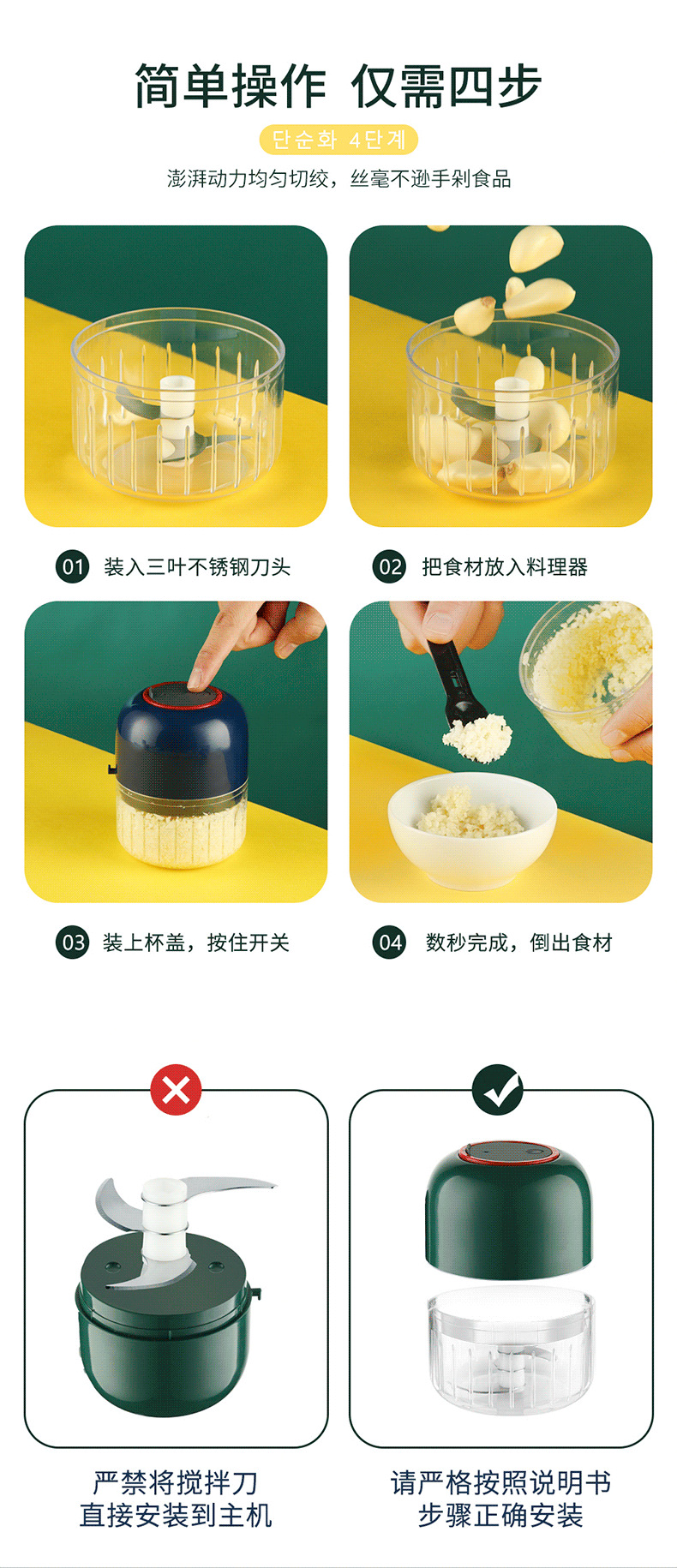 简单操作 仅需四步

단순화 4단계

澎湃动力均匀切绞，丝毫不逊手剁食品

01 装入三叶不锈钢刀头

02 把食材放入料理器

03 装上杯盖，按住开关

04 数秒完成，倒出食材

严禁将搅拌刀直接安装到主机

请严格按照说明书步骤正确安装