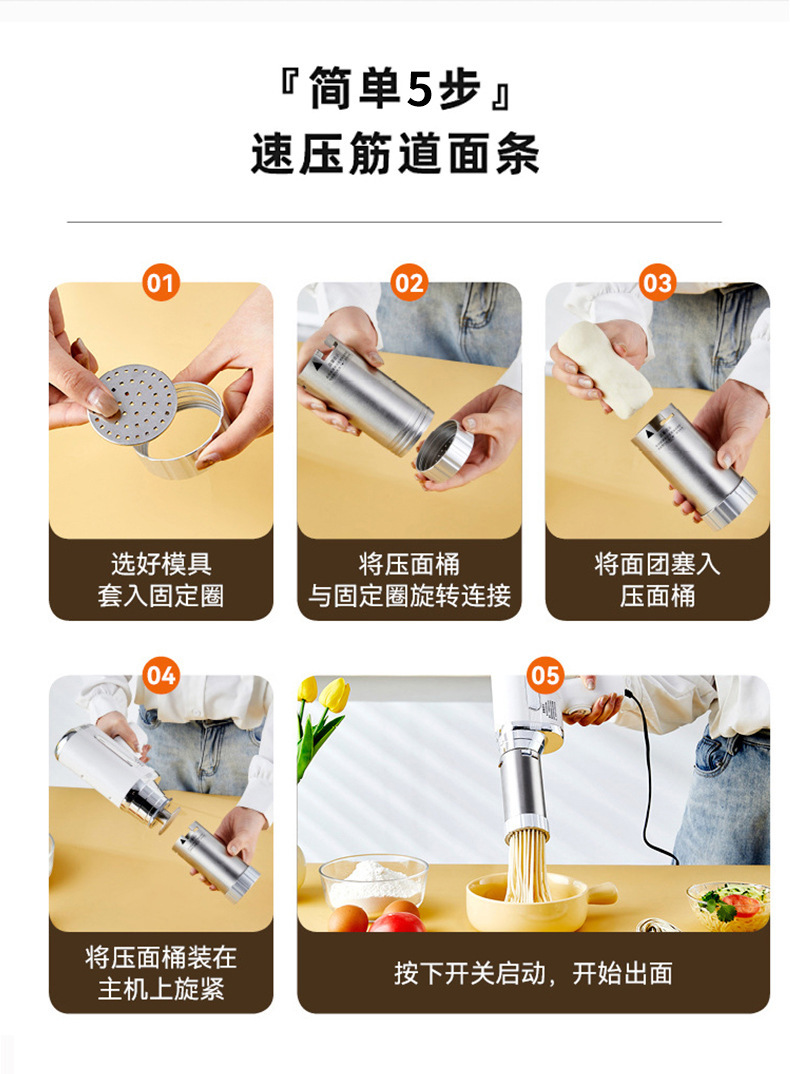 『简单5步』
速压筋道面条

01
选好模具
套入固定圈

02
将压面桶
与固定圈旋转连接

03
将面团塞入
压面桶

04
将压面桶装在
主机上旋紧

05
按下开关启动，开始出面