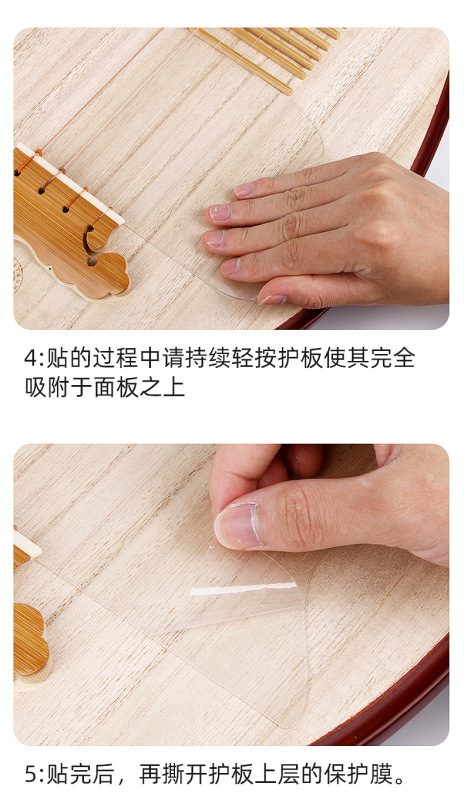 4:贴的过程中请持续轻按护板使其完全吸附于面板之上

5:贴完后，再撕开护板上层的保护膜。