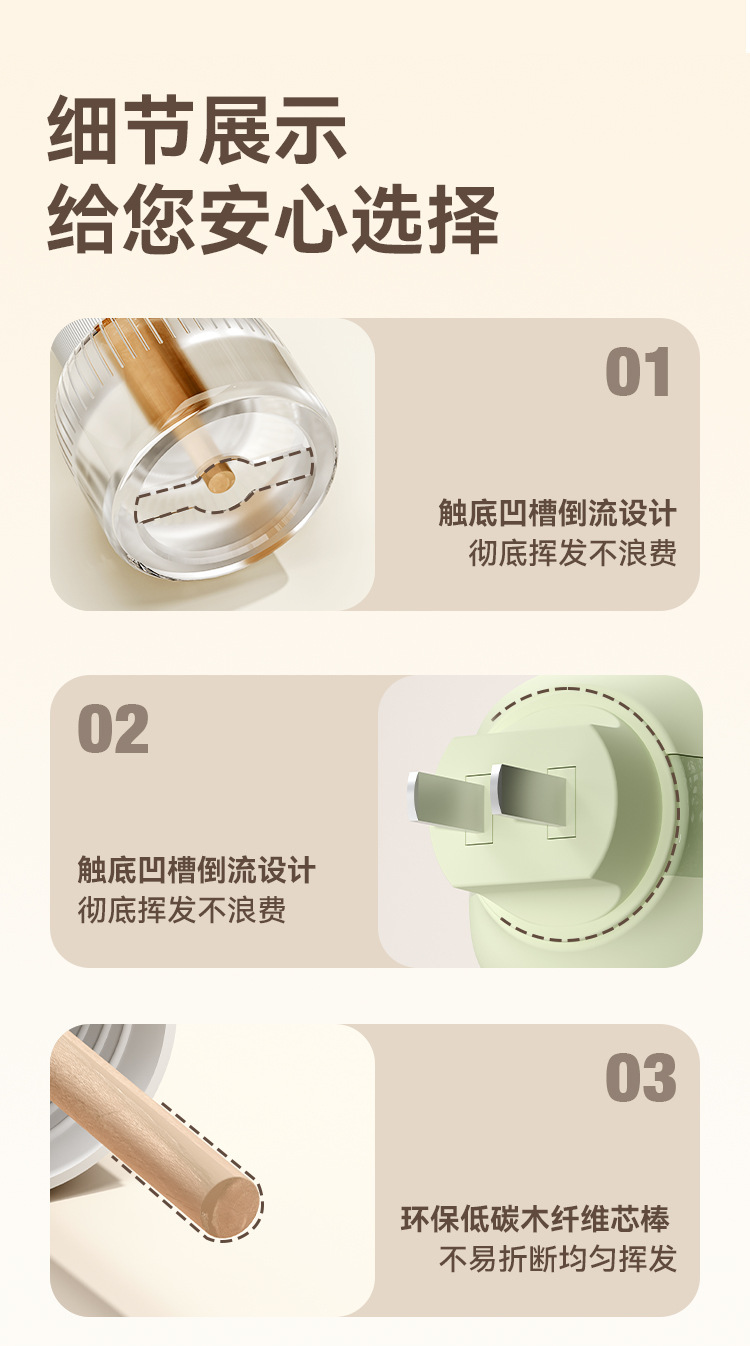 细节展示
给您安心选择

01

触底凹槽倒流设计
彻底挥发不浪费

02

触底凹槽倒流设计
彻底挥发不浪费

03

环保低碳木纤维芯棒
不易折断均匀挥发