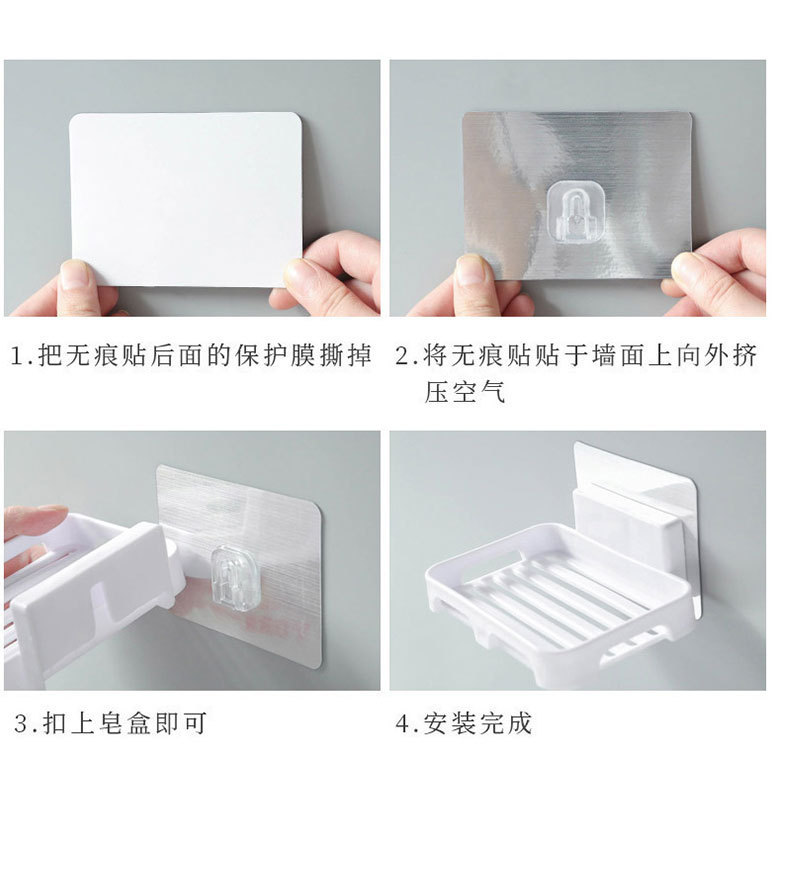 1.把无痕贴后面的保护膜撕掉

2.将无痕贴贴于墙面上向外挤压空气

3.扣上皂盒即可

4.安装完成