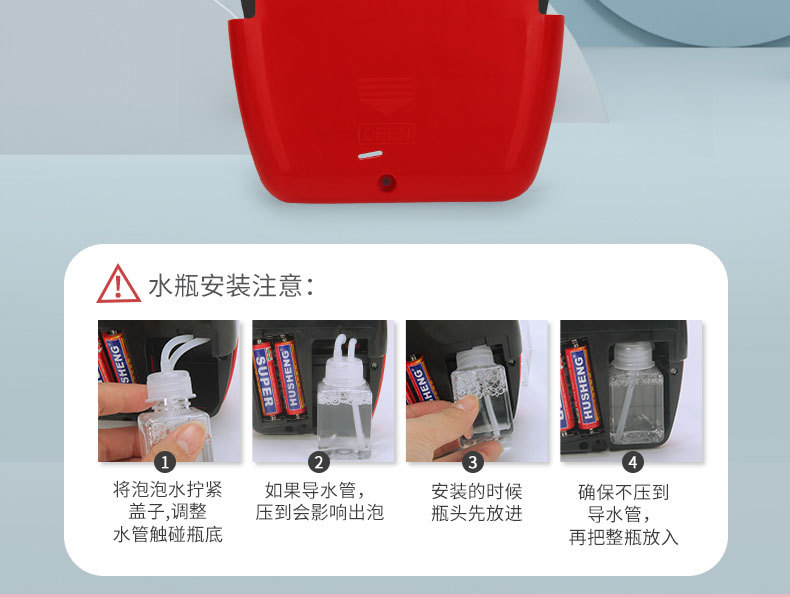 OPEN

水瓶安装注意:

HUSHENG

SUPER HUSHENG

HUSHENG

HUSHENG

1
将泡泡水拧紧盖子,调整水管触碰瓶底

2
如果导水管,压到会影响出泡

3
安装的时候瓶头先放进

4
确保不压到导水管,再把整瓶放入