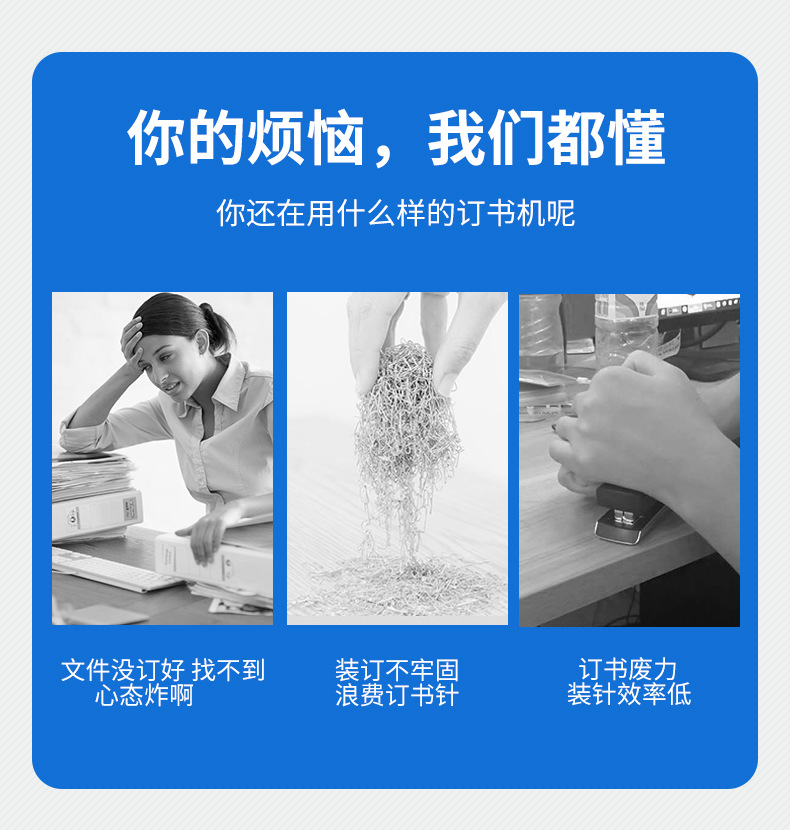 你的烦恼，我们都懂

你还在用什么样的订书机呢

文件没订好 找不到
心态炸啊

装订不牢固
浪费订书针

订书废力
装针效率低