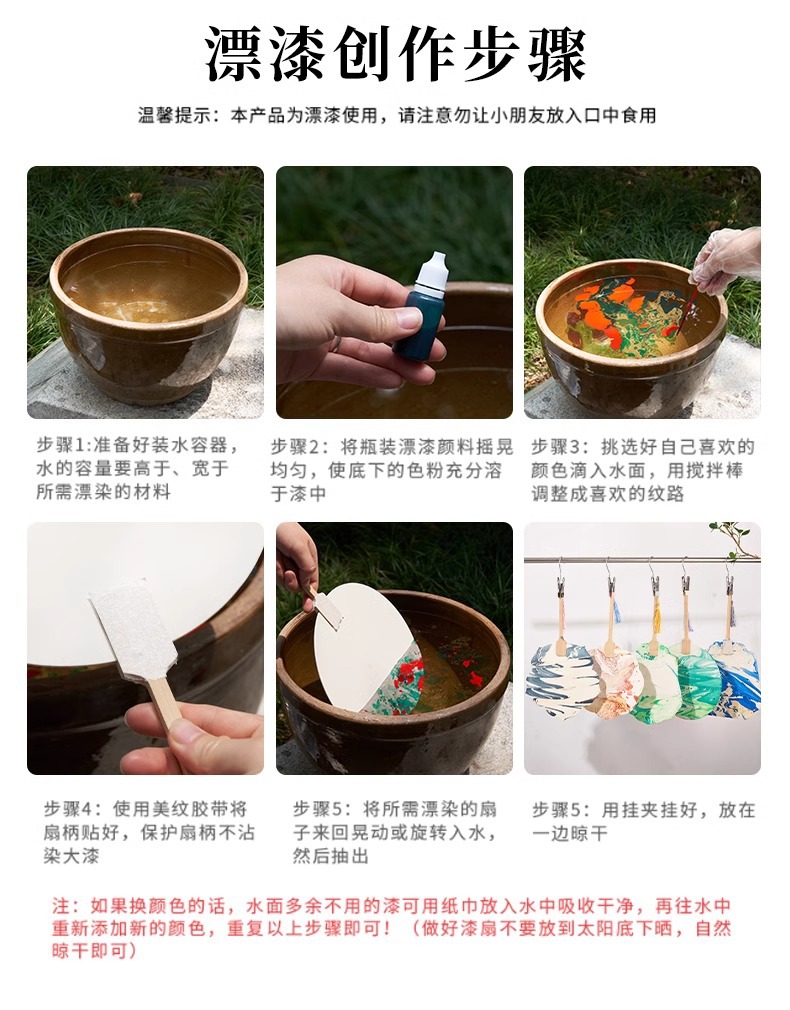 漂漆创作步骤

温馨提示：本产品为漂漆使用，请注意勿让小朋友放入口中食用

步骤1:准备好装水容器，水的容量要高于、宽于所需漂染的材料

步骤2：将瓶装漂漆颜料摇晃均匀，使底下的色粉充分溶于漆中

步骤3：挑选好自己喜欢的颜色滴入水面，用搅拌棒调整成喜欢的纹路

步骤4：使用美纹胶带将扇柄贴好，保护扇柄不沾染大漆

步骤5：将所需漂染的扇子来回晃动或旋转入水，然后抽出

步骤5：用挂夹挂好，放在一边晾干

注：如果换颜色的话，水面多余不用的漆可用纸巾放入水中吸收干净，再往水中重新添加新的颜色，重复以上步骤即可！（做好漆扇不要放到太阳底下晒，自然晾干即可）