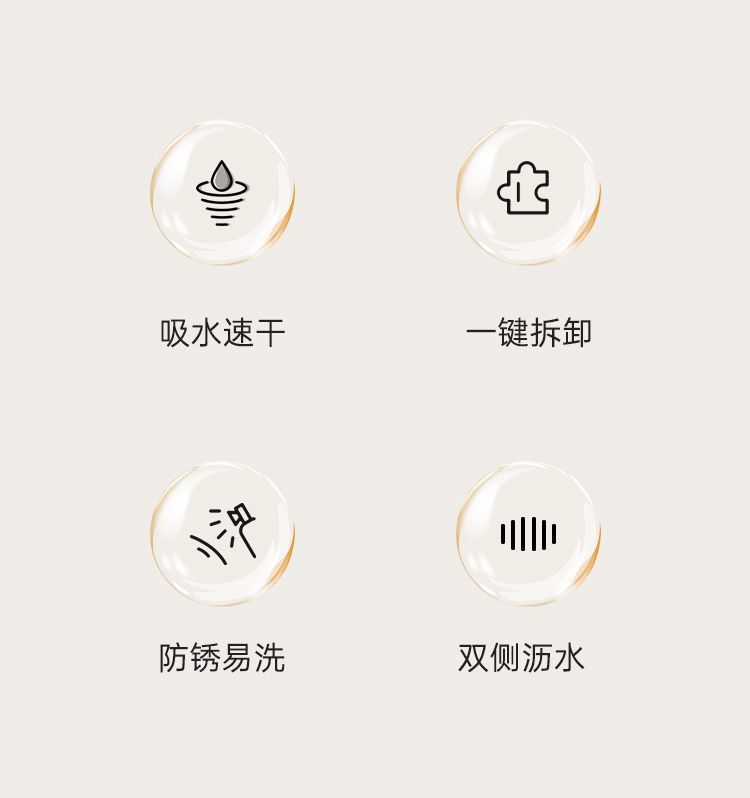 吸水速干

一键拆卸

防锈易洗

双侧沥水