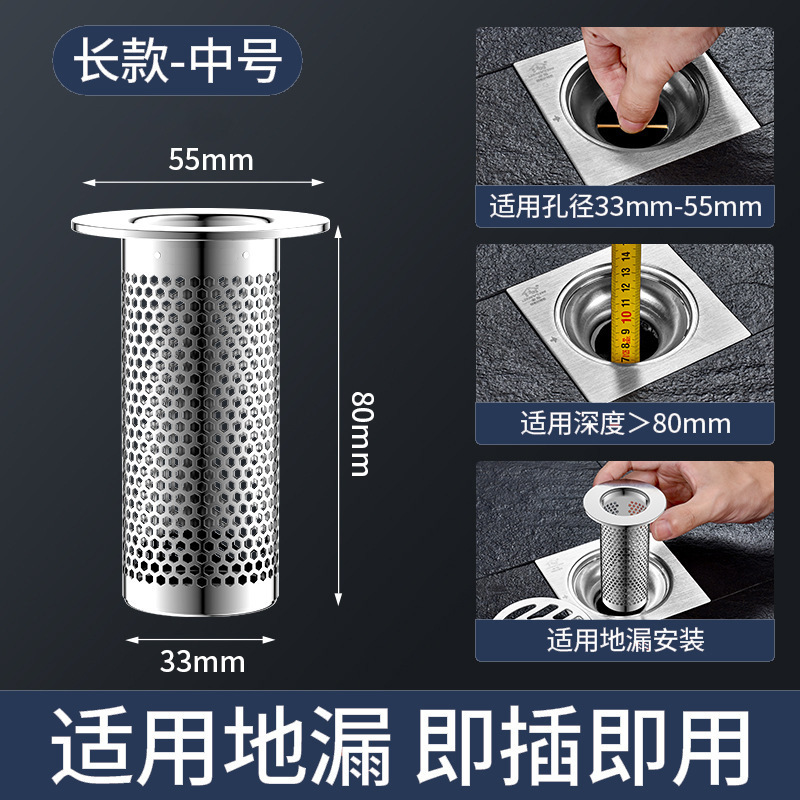 长款-中号

55mm

80mm

33mm

适用孔径33mm-55mm

7 8 9 10 11 12 13 14

适用深度＞80mm

适用地漏安装

适用地漏 即插即用