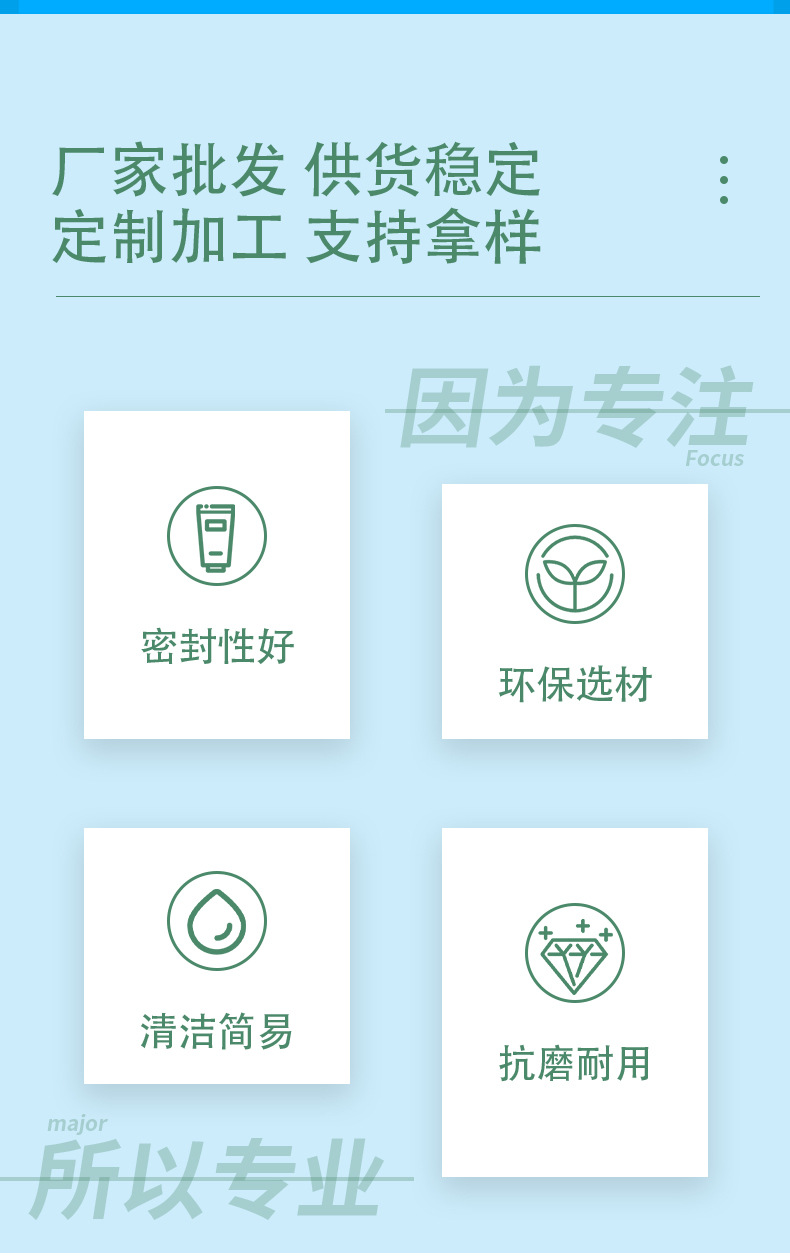 厂家批发 供货稳定
定制加工 支持拿样

因为专注
Focus

密封性好

环保选材

清洁简易

抗磨耐用

major
所以专业