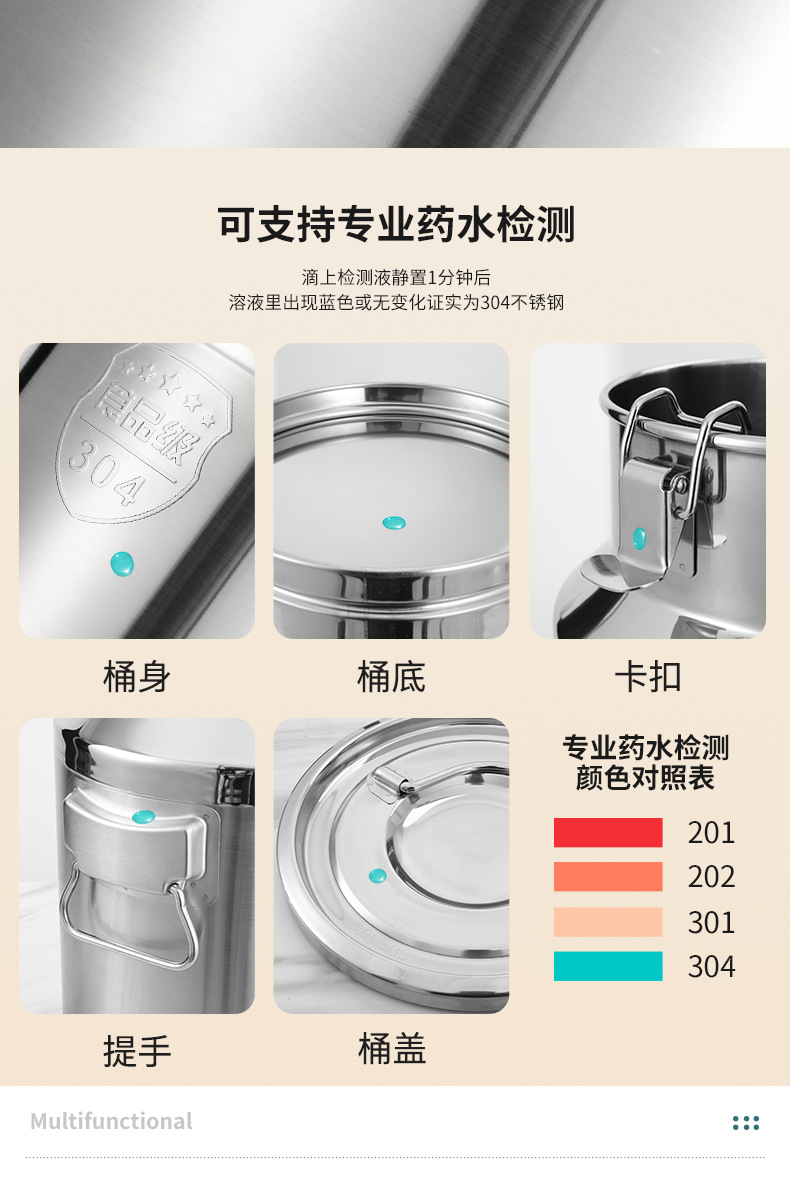 可支持专业药水检测

滴上检测液静置1分钟后
溶液里出现蓝色或无变化证实为304不锈钢

食品级
304

桶身

桶底

卡扣

提手

桶盖

专业药水检测
颜色对照表

201
202
301
304

Multifunctional