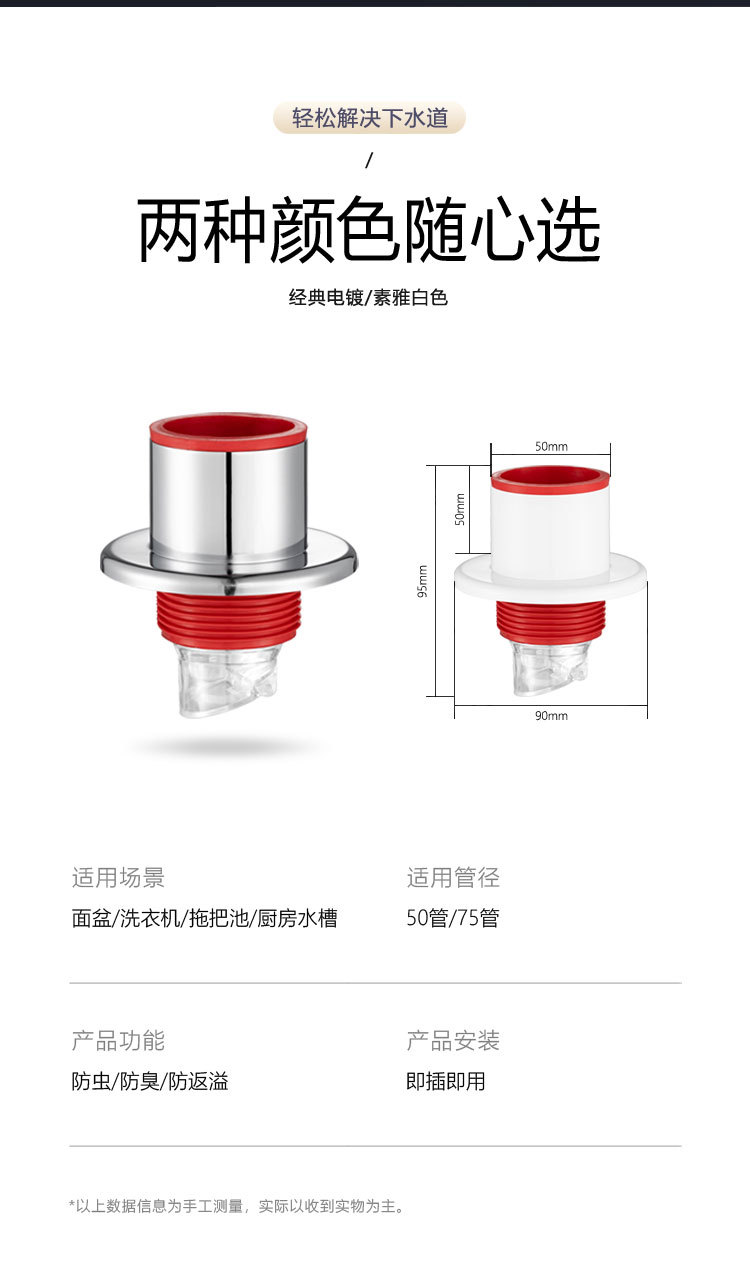 轻松解决下水道

/

两种颜色随心选

经典电镀/素雅白色

50mm

50mm

95mm

90mm

适用场景

面盆/洗衣机/拖把池/厨房水槽

适用管径

50管/75管

产品功能

防虫/防臭/防返溢

产品安装

即插即用

*以上数据信息为手工测量，实际以收到实物为主。