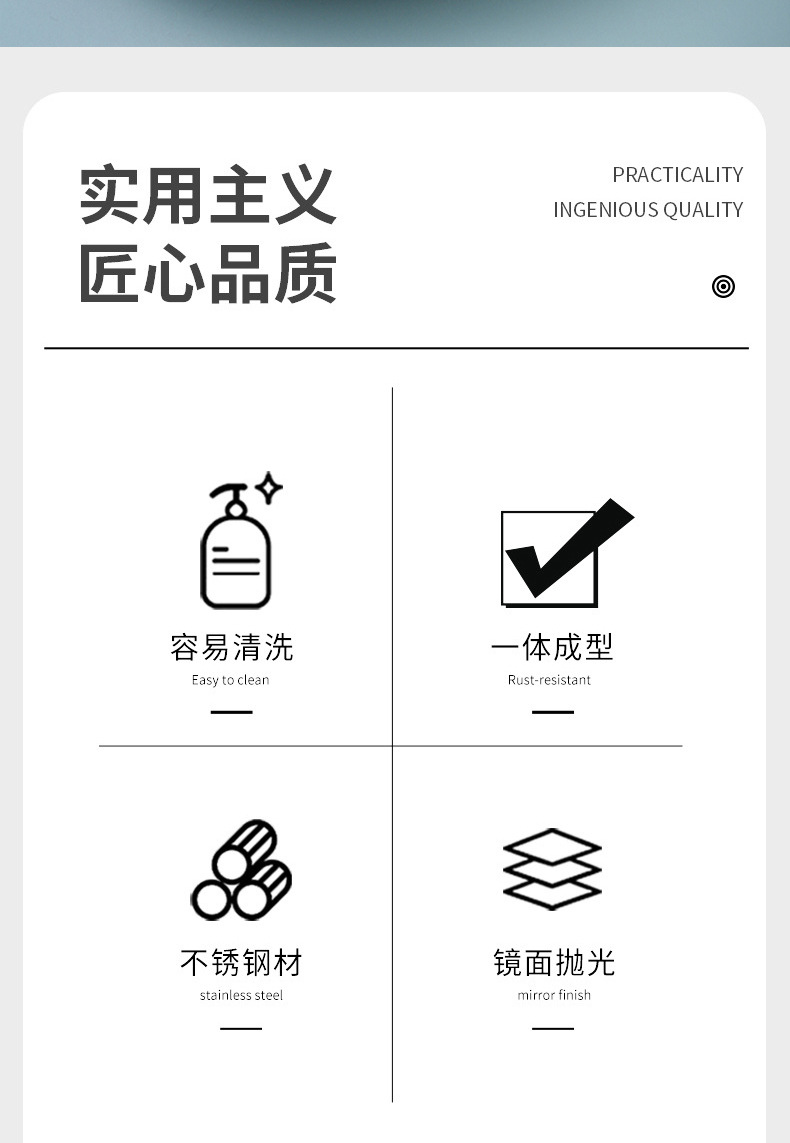 实用主义
匠心品质

PRACTICALITY
INGENIOUS QUALITY

容易清洗
Easy to clean

一体成型
Rust-resistant

不锈钢材
stainless steel

镜面抛光
mirror finish