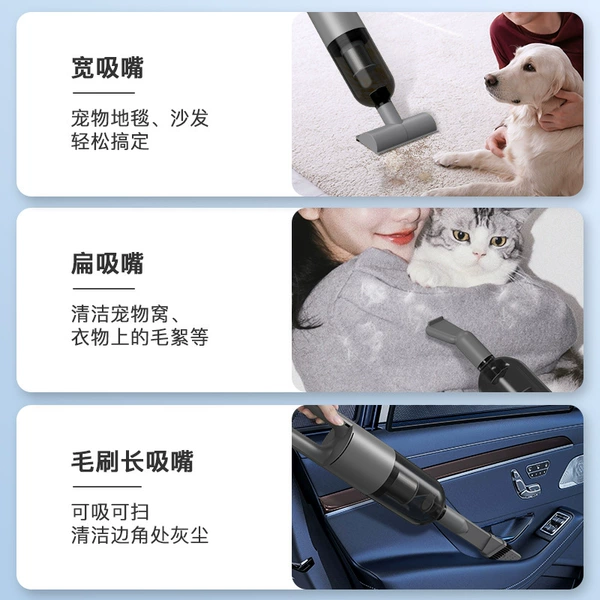 宽吸嘴

宠物地毯、沙发
轻松搞定

扁吸嘴

清洁宠物窝、
衣物上的毛絮等

毛刷长吸嘴

可吸可扫
清洁边角处灰尘