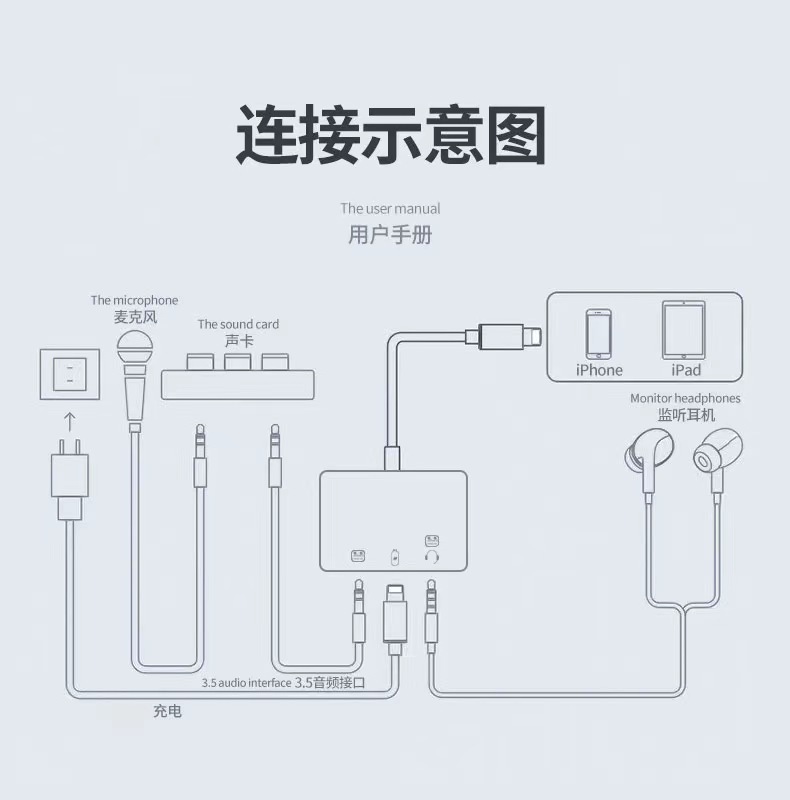 连接示意图

The user manual
用户手册

The microphone
麦克风

The sound card
声卡

iPhone

iPad

Monitor headphones
监听耳机

3.5 audio interface 3.5音频接口

充电