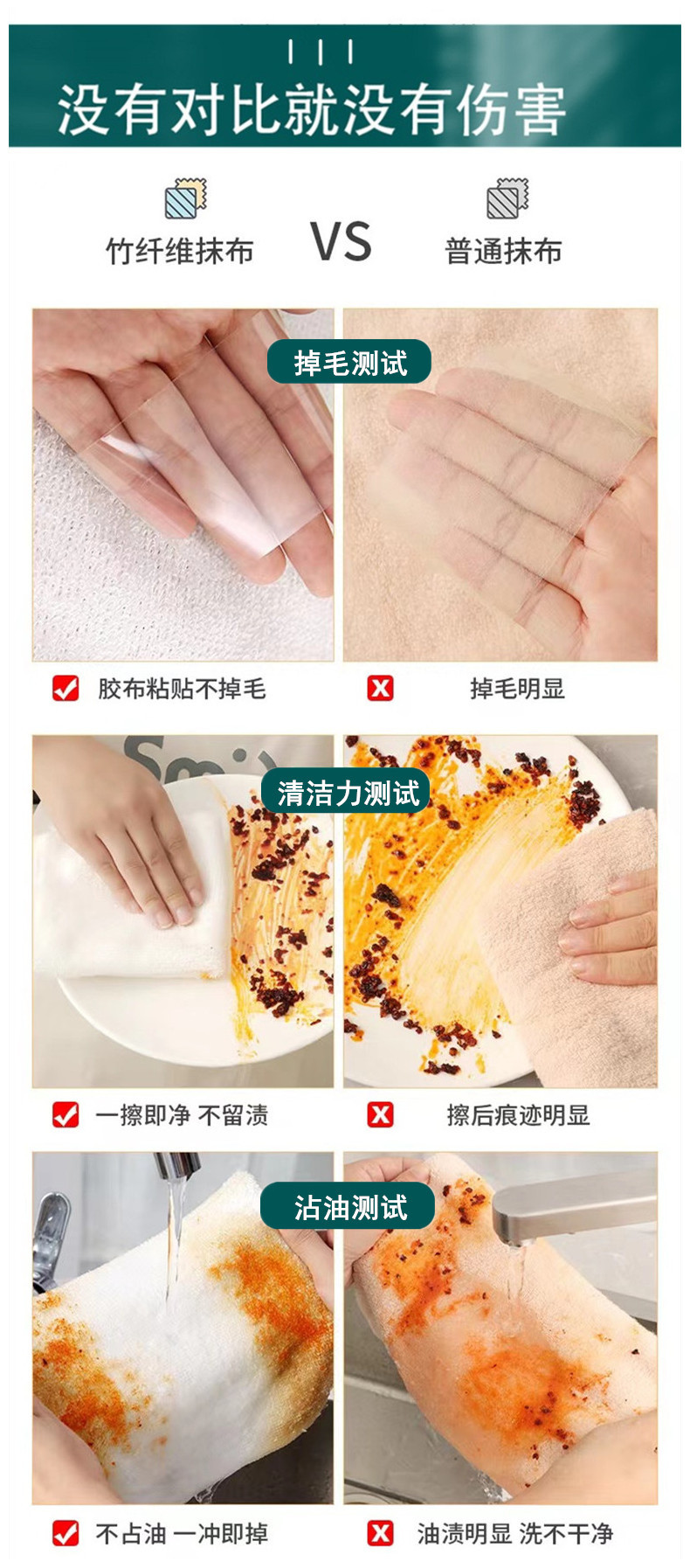 没有对比就没有伤害

竹纤维抹布 VS 普通抹布

掉毛测试

胶布粘贴不掉毛

掉毛明显

清洁力测试

一擦即净 不留渍

擦后痕迹明显

沾油测试

不占油 一冲即掉

油渍明显 洗不干净