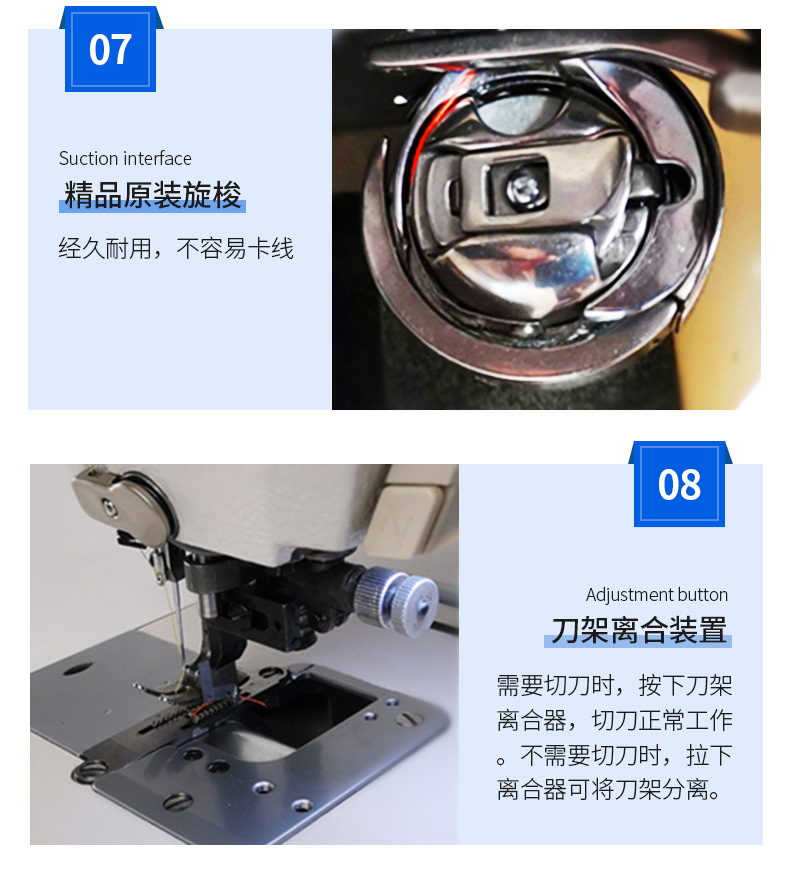 07

Suction interface

精品原装旋梭

经久耐用，不容易卡线

08

Adjustment button

刀架离合装置

需要切刀时，按下刀架离合器，切刀正常工作。不需要切刀时，拉下离合器可将刀架分离。