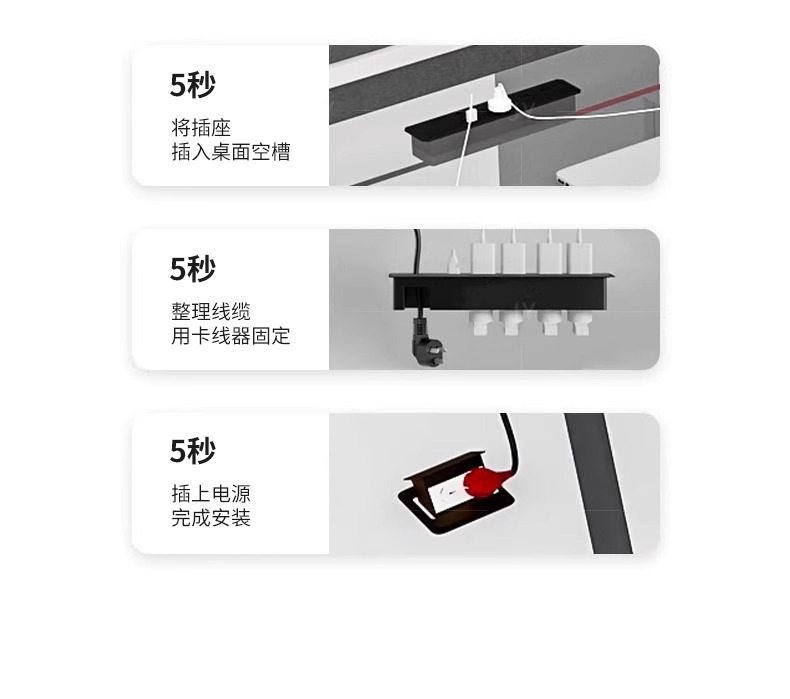 5秒

将插座
插入桌面空槽

5秒

整理线缆
用卡线器固定

5秒

插上电源
完成安装