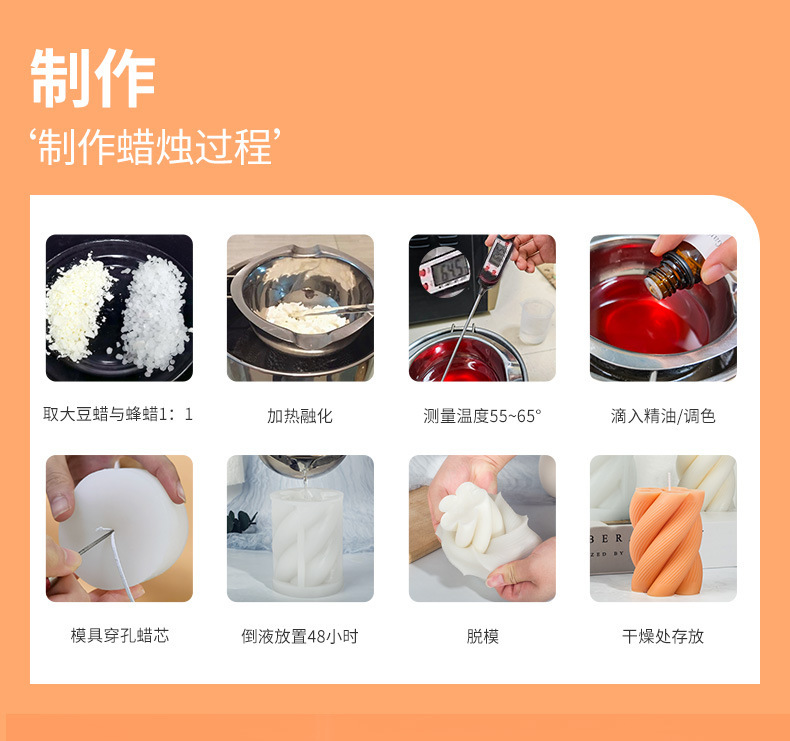 制作

‘制作蜡烛过程’

取大豆蜡与蜂蜡1：1

加热融化

测量温度55~65°

滴入精油/调色

模具穿孔蜡芯

倒液放置48小时

脱模

干燥处存放