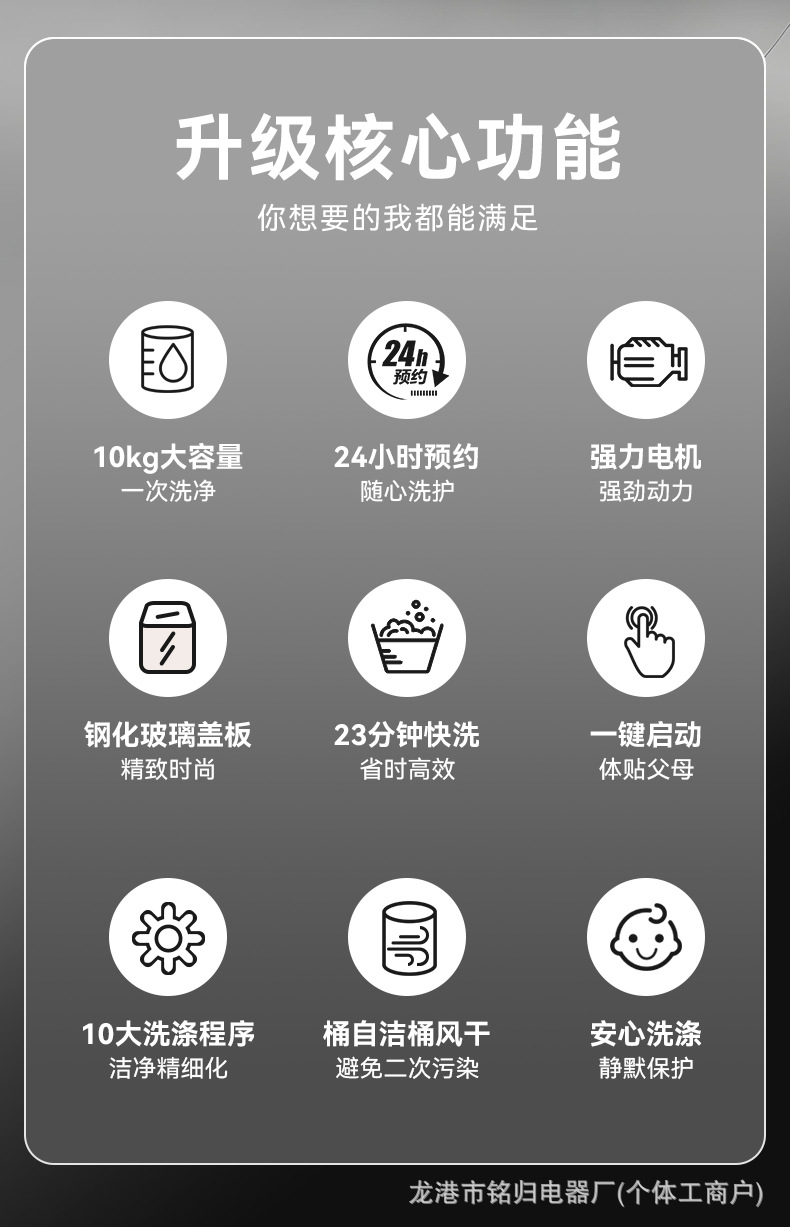 升级核心功能

你想要的我都能满足

24h
预约

10kg大容量
一次洗净

24小时预约
随心洗护

强力电机
强劲动力

钢化玻璃盖板
精致时尚

23分钟快洗
省时高效

一键启动
体贴父母

10大洗涤程序
洁净精细化

桶自洁桶风干
避免二次污染

安心洗涤
静默保护

龙港市铭归电器厂(个体工商户)