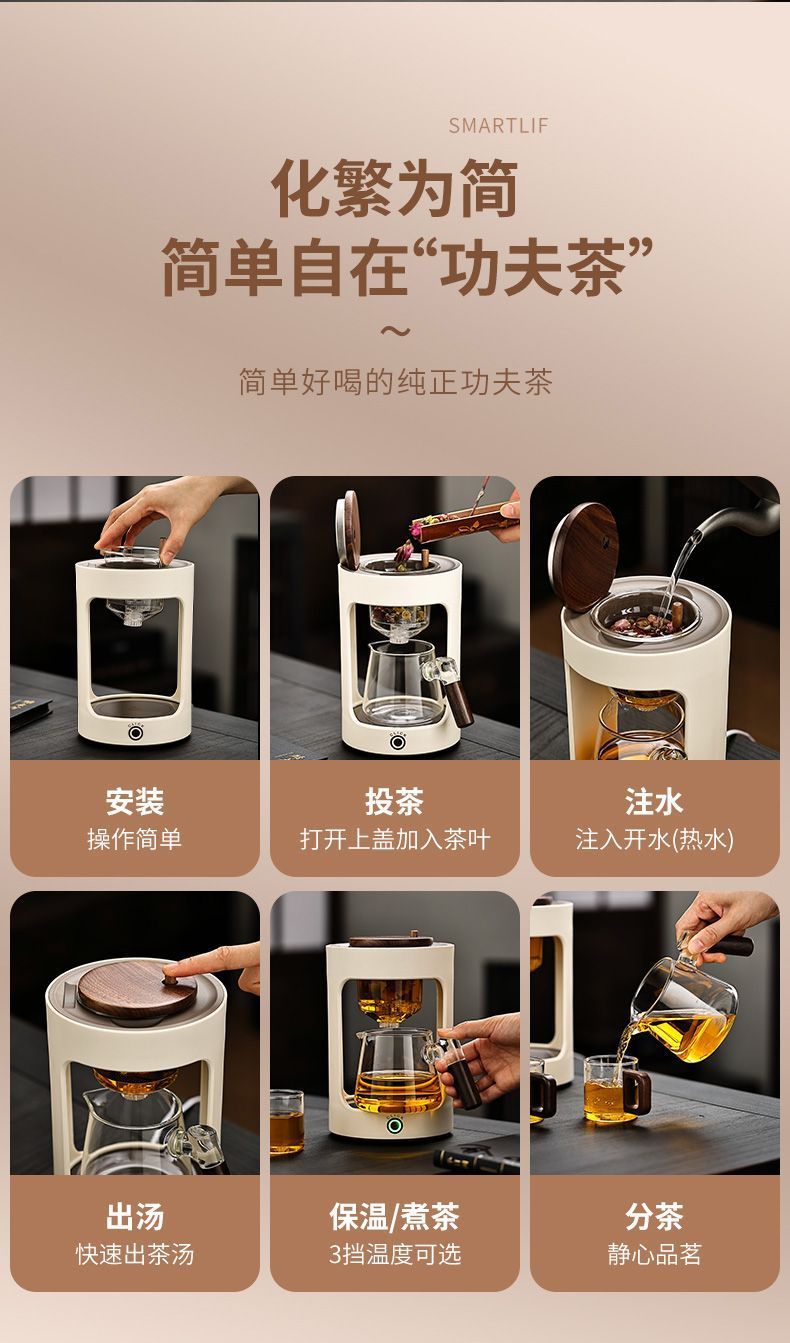 SMARTLIF

化繁为简
简单自在“功夫茶”

~

简单好喝的纯正功夫茶

安装
操作简单

投茶
打开上盖加入茶叶

注水
注入开水(热水)

出汤
快速出茶汤

保温/煮茶
3挡温度可选

分茶
静心品茗